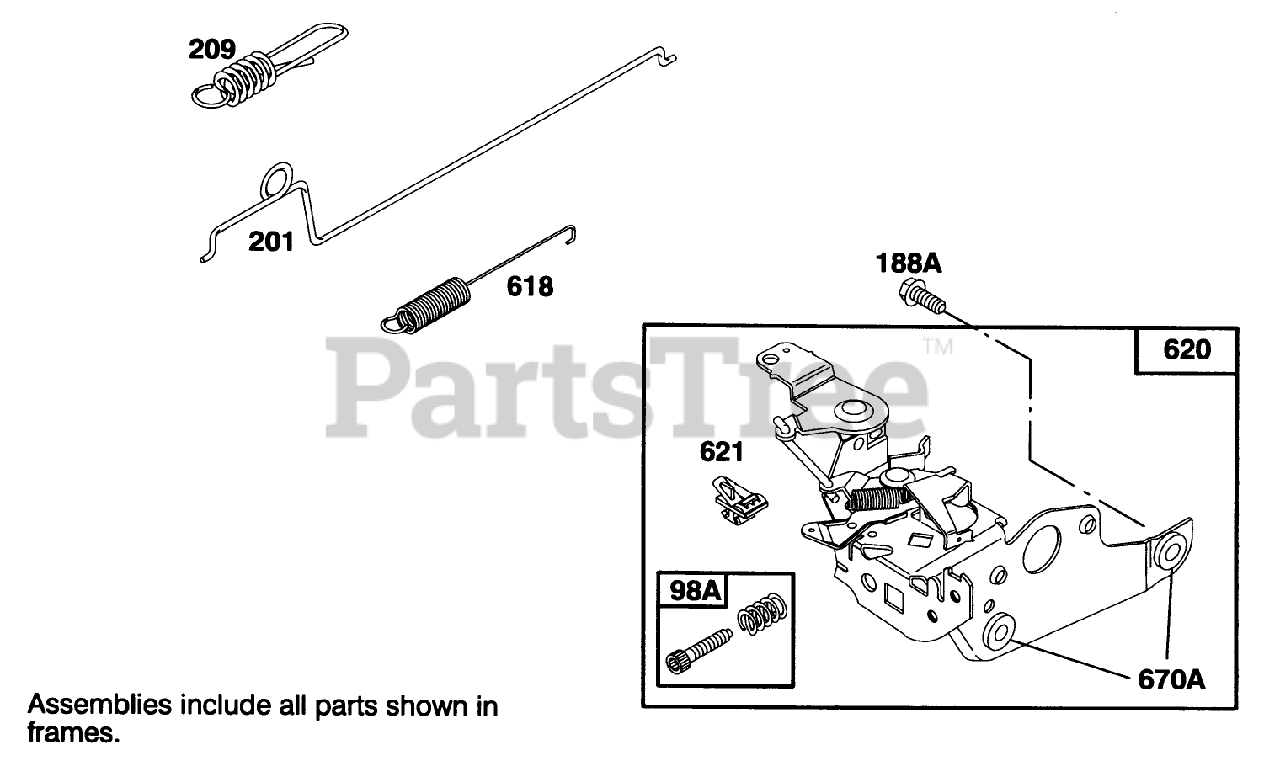 209

201

618

188A

620

PartsTree™

621

98A

670A

Assemblies include all parts shown in frames.