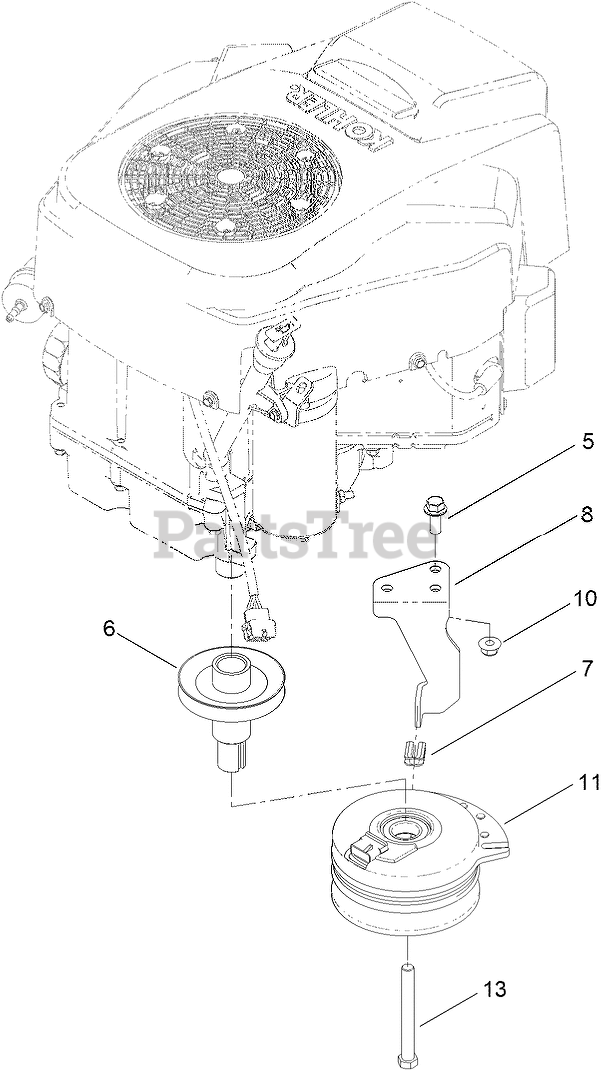 KOHLER

PartsTree

5

8

10

6

7

11

13