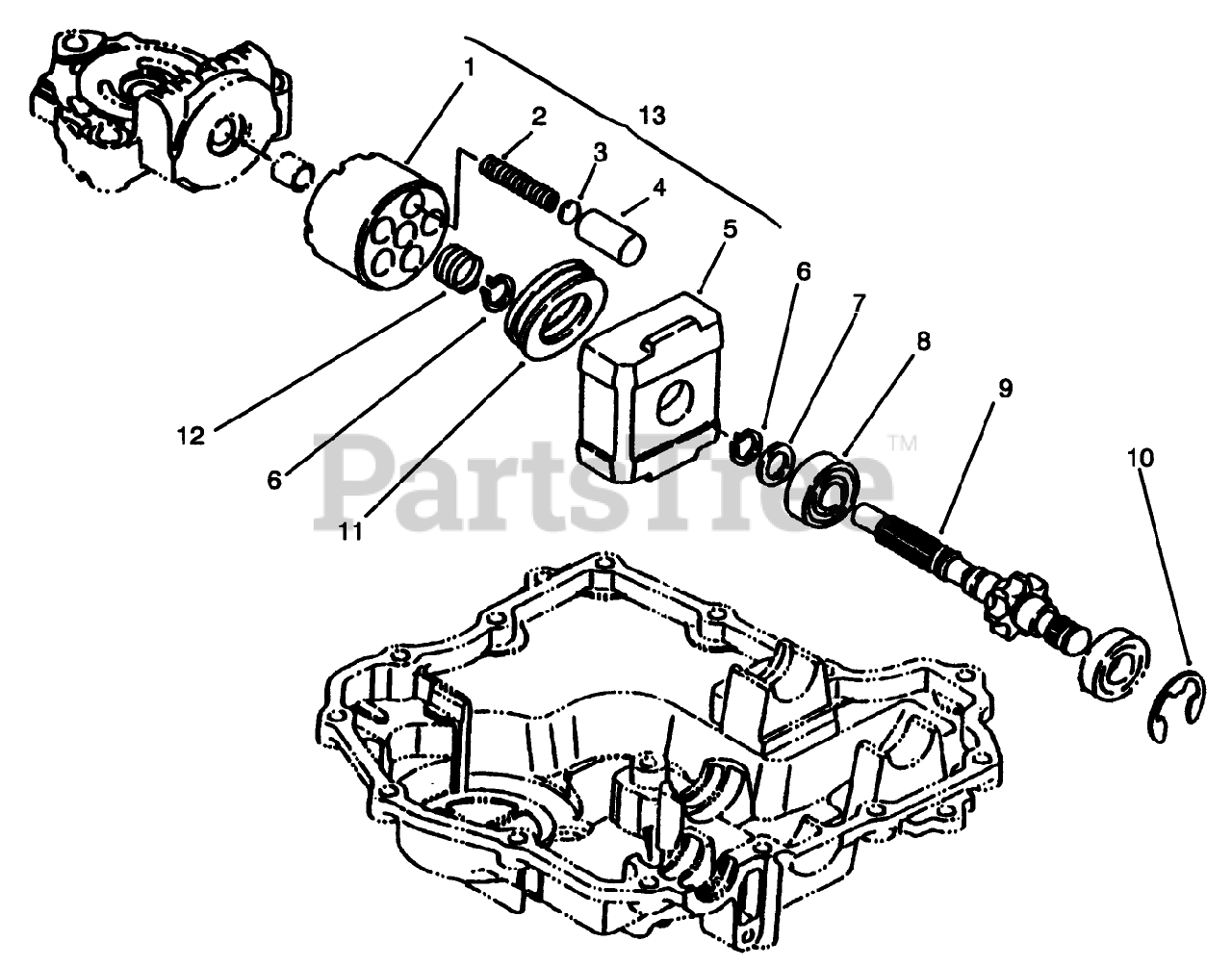 1
2
13
3
4
5
6
7
8
9
10
12
6
11
PartsTree™