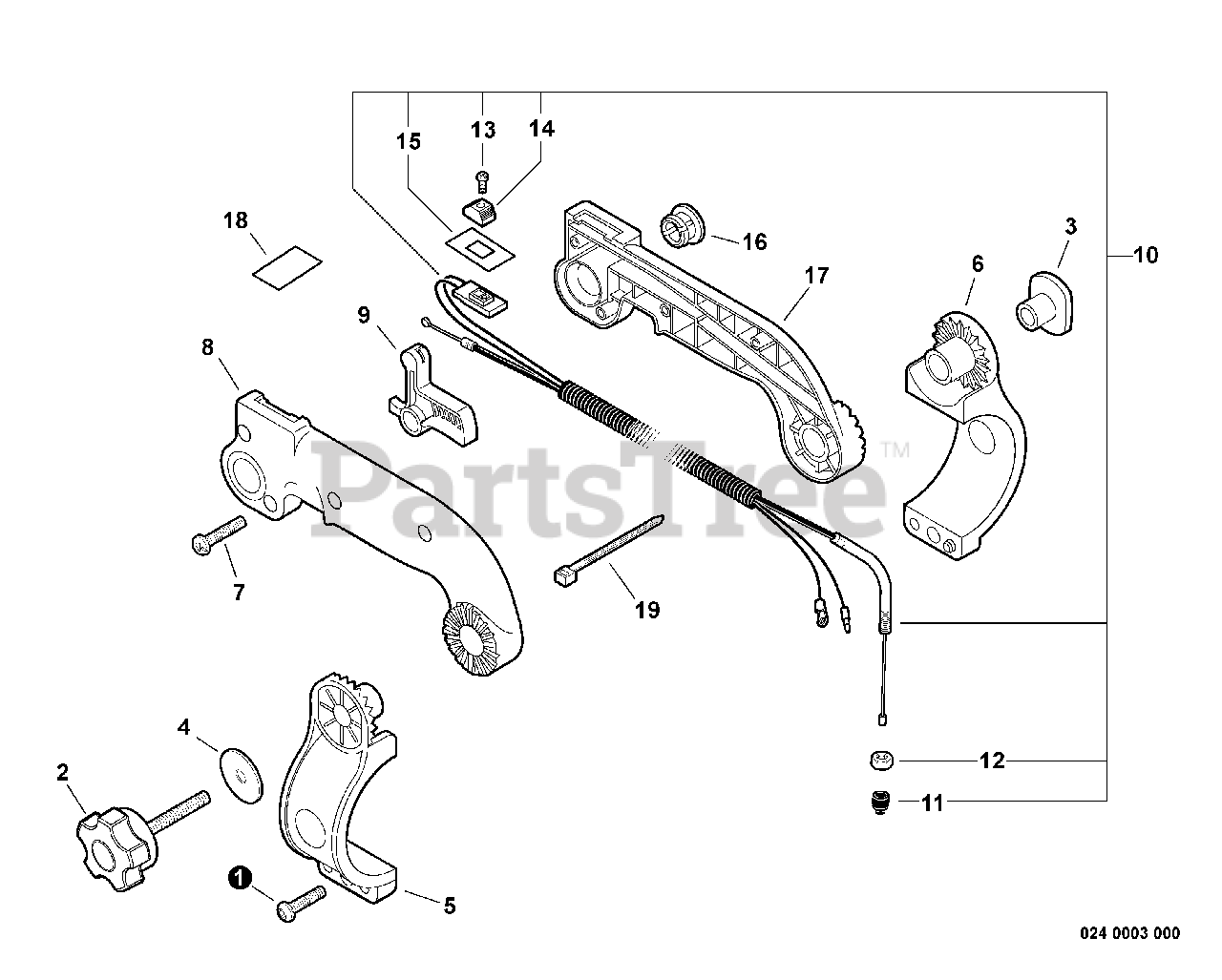 15
13
14
18
16
3
10
17
6
9
8
PartsTree™
7
19
4
2
12
11
1
5
024 0003 000