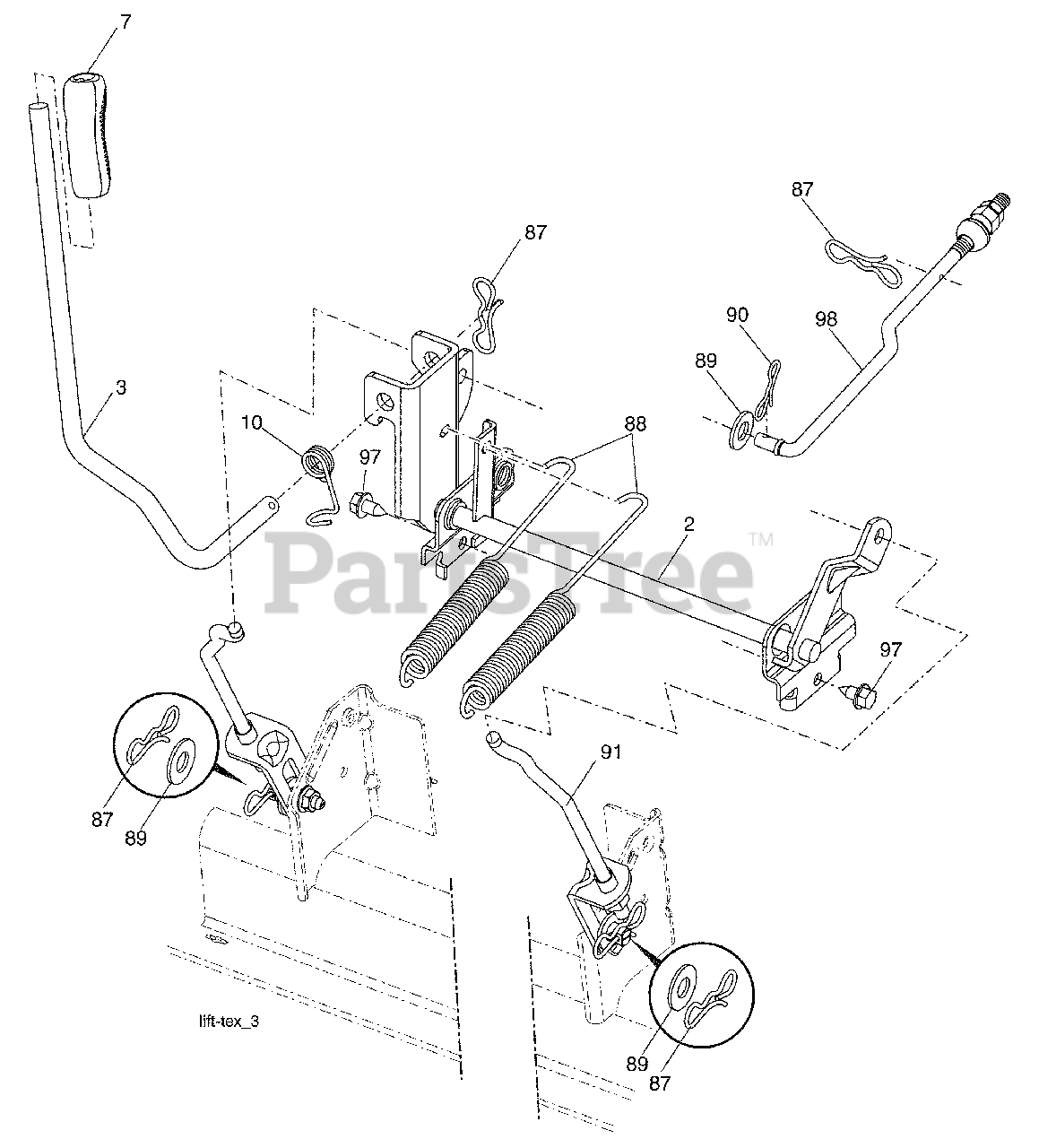 7
87
87
90
98
89
3
10
97
88
2
PartsTree™
97
91
87
89
lift-tex_3
89
87