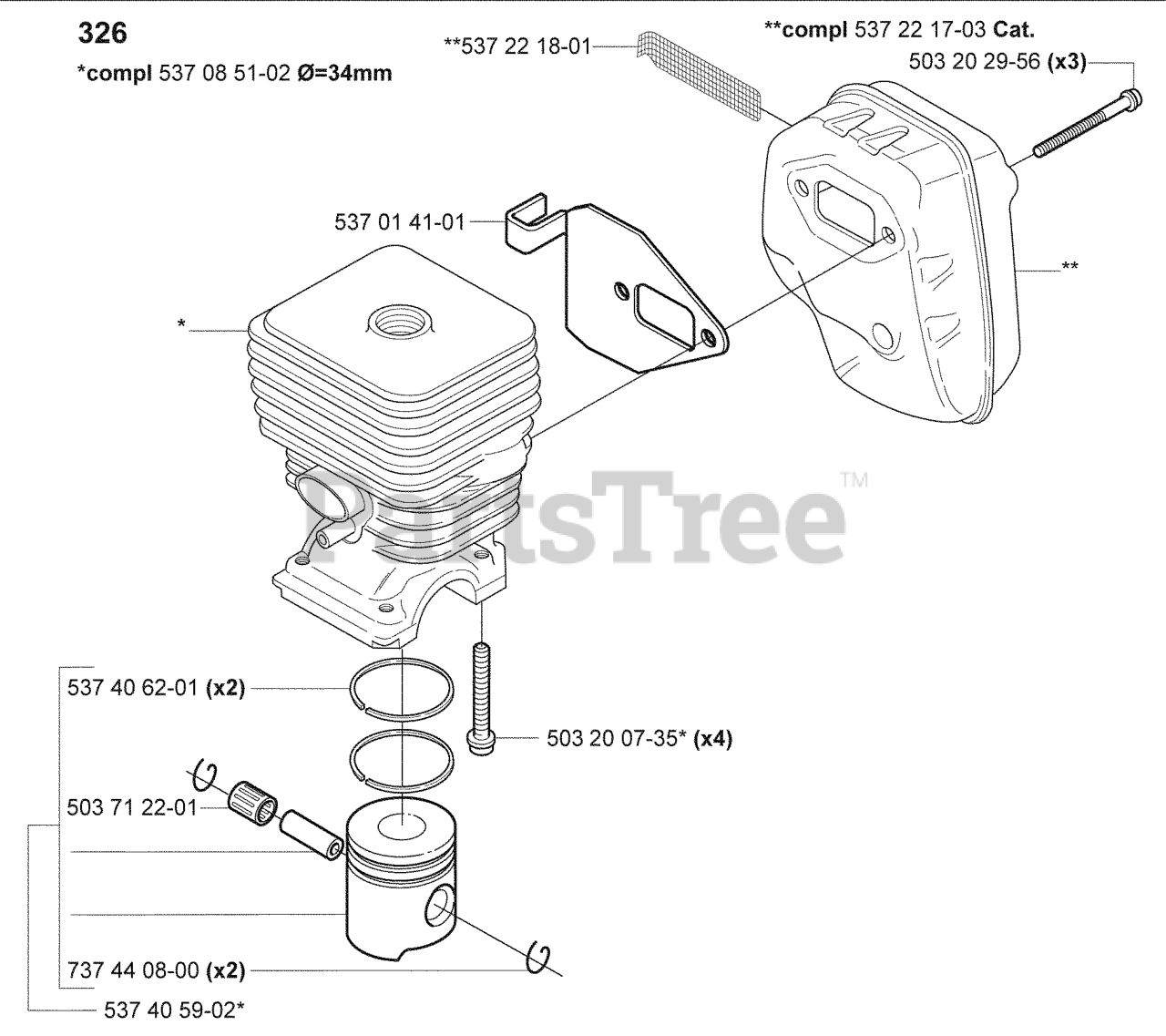 326

*compl 537 08 51-02 Ø=34mm

**537 22 18-01

**compl 537 22 17-03 Cat.

503 20 29-56 (x3)

537 01 41-01

**

*

PartsTree™

537 40 62-01 (x2)

503 20 07-35* (x4)

503 71 22-01

737 44 08-00 (x2)

537 40 59-02*