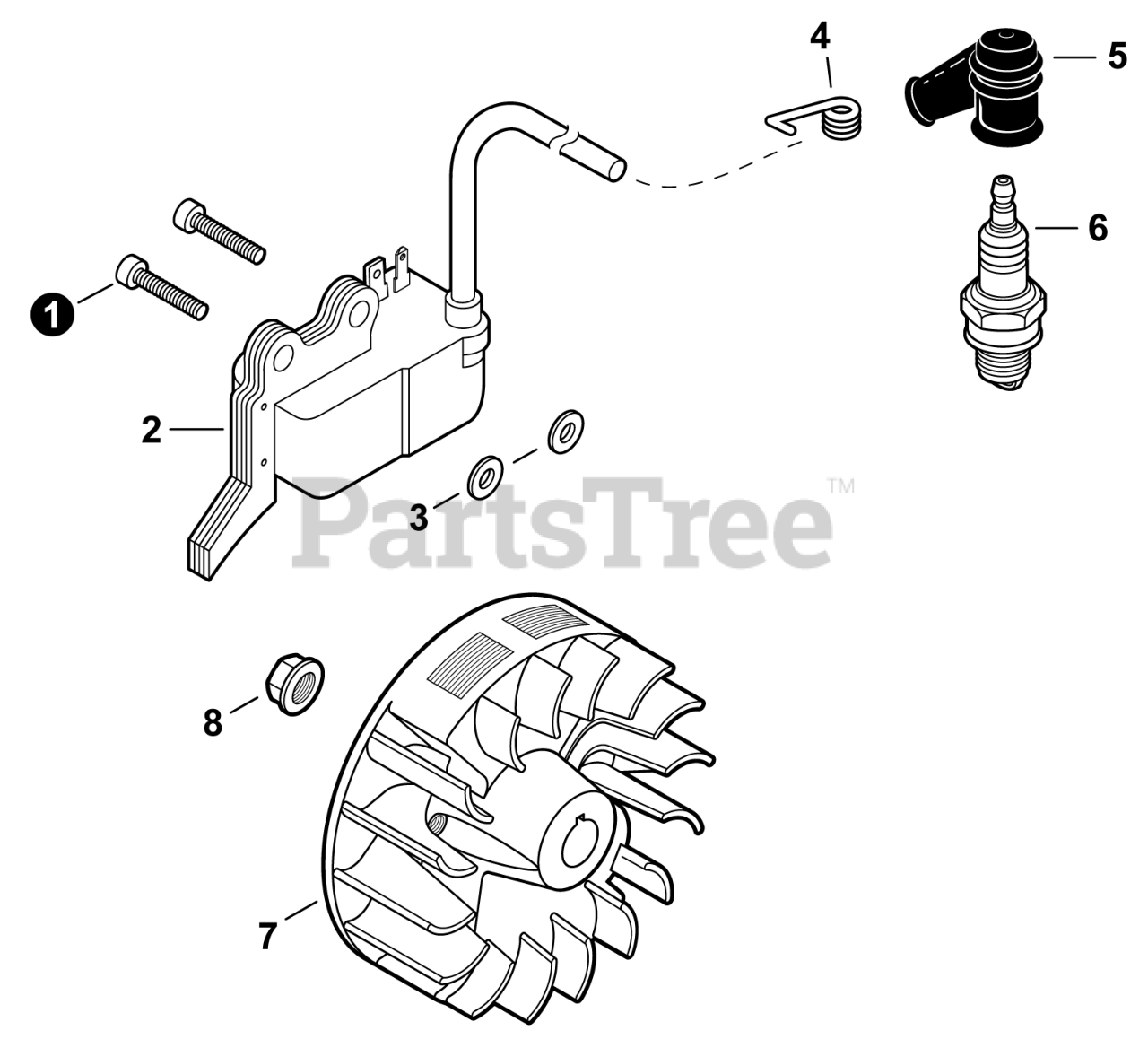 4
5
6
1
2
3
PartsTree™
8
7