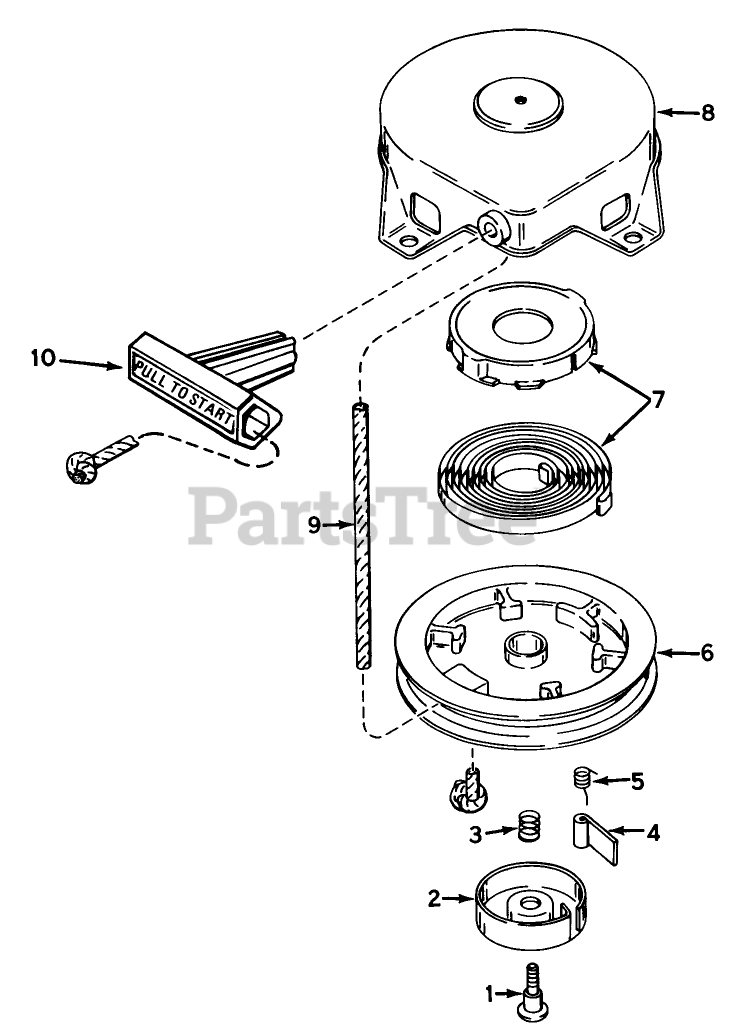 8
10
PULL TO START
7
PartsTree
9
6
5
3
4
2
1