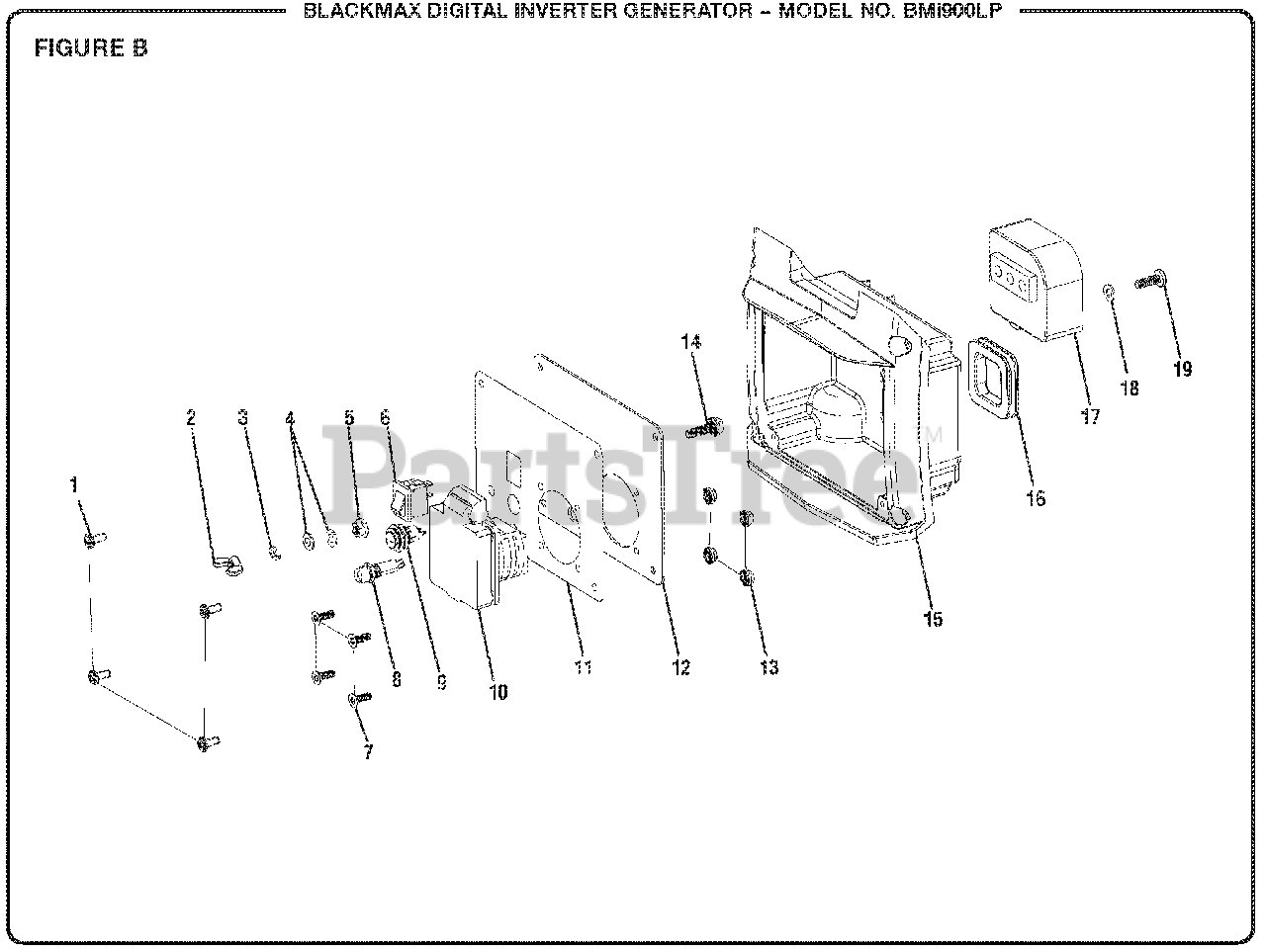 BLACKMAX DIGITAL INVERTER GENERATOR – MODEL NO. BMi900LP

FIGURE B

PartsTree™

1
2
3
4
5
6
7
8
9
10
11
12
13
14
15
16
17
18
19