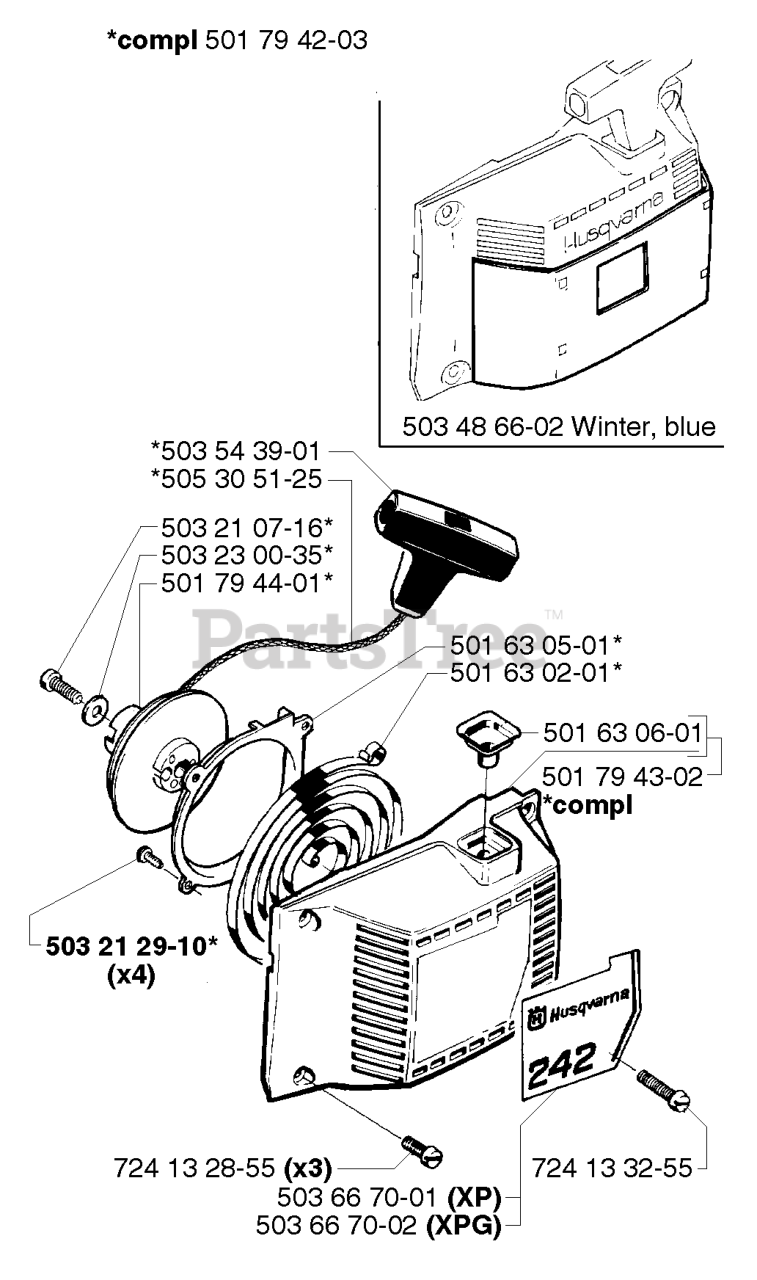 *compl 501 79 42-03

Husqvarna

503 48 66-02 Winter, blue

*503 54 39-01
*505 30 51-25
503 21 07-16*
503 23 00-35*
501 79 44-01*

PartsTree™

501 63 05-01*
501 63 02-01*
501 63 06-01
501 79 43-02
*compl

503 21 29-10*
(x4)

Husqvarna
242

724 13 28-55 (x3)
724 13 32-55
503 66 70-01 (XP)
503 66 70-02 (XPG)