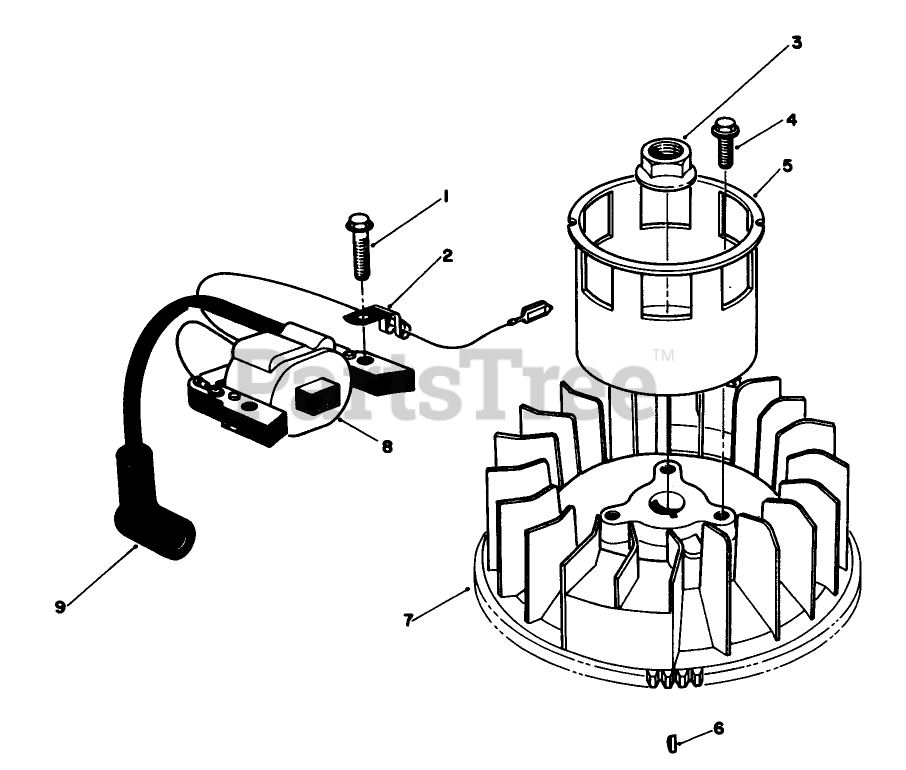 3
4
5
1
2
PartsTree™
8
9
7
6