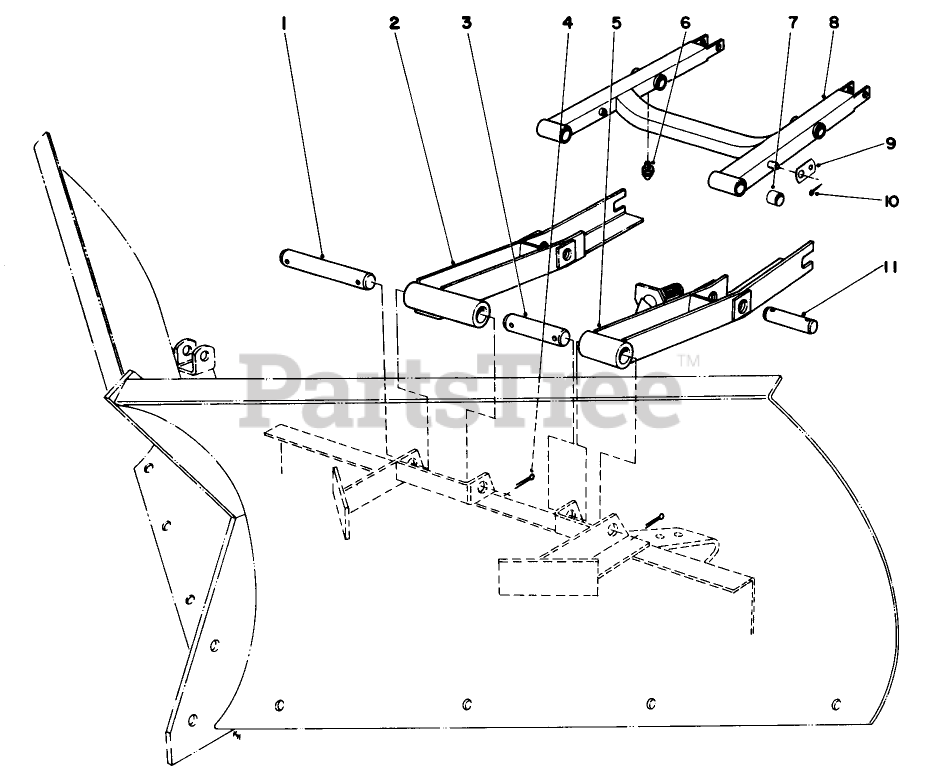 1
2
3
4
5
6
7
8
9
10
11
PartsTree™