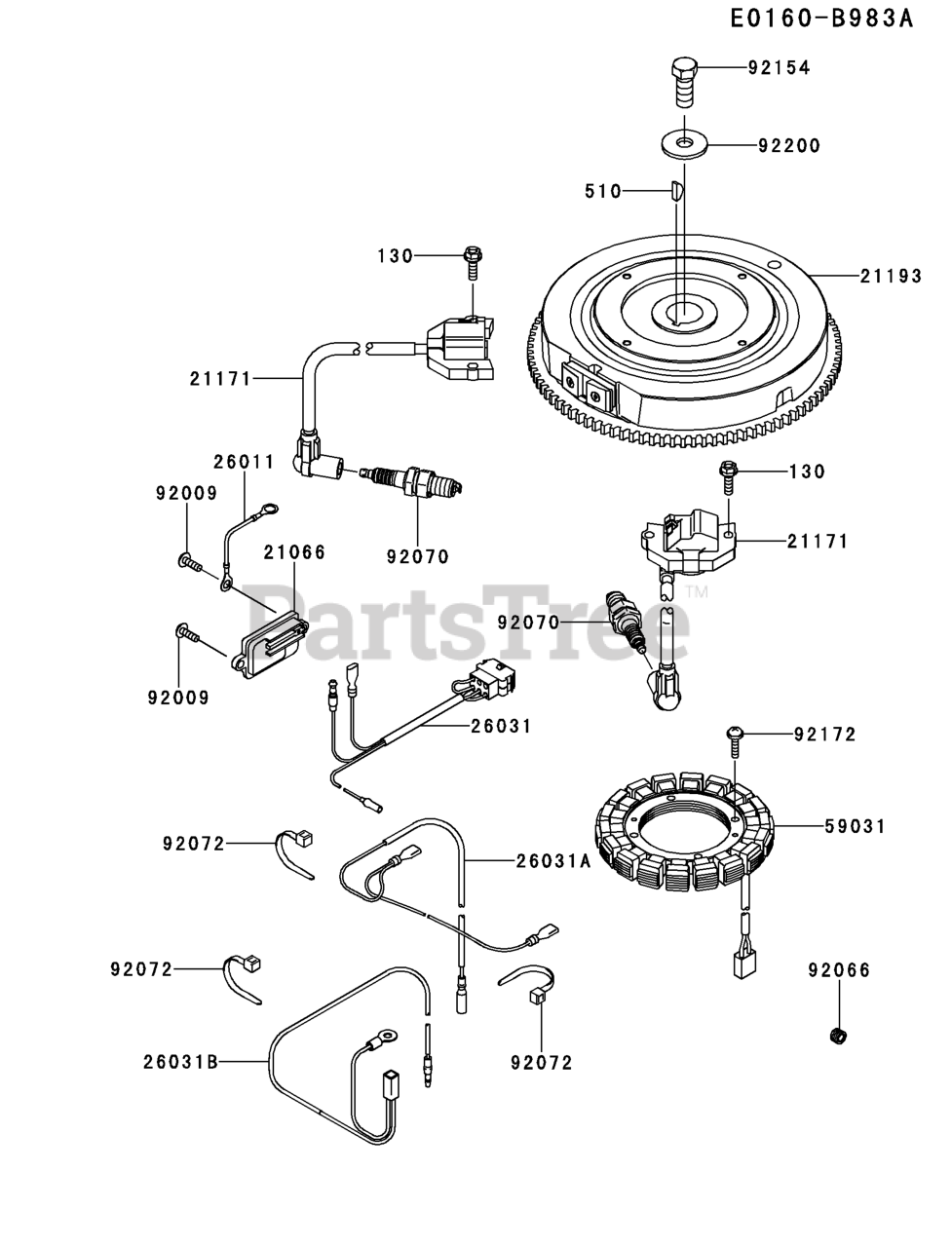 E0160-B983A

92154
92200
510
130
21193
21171
26011
92009
21066
92070
130
21171
92070
PartsTree™
92009
26031
92172
59031
92072
26031A
92072
92066
26031B
92072