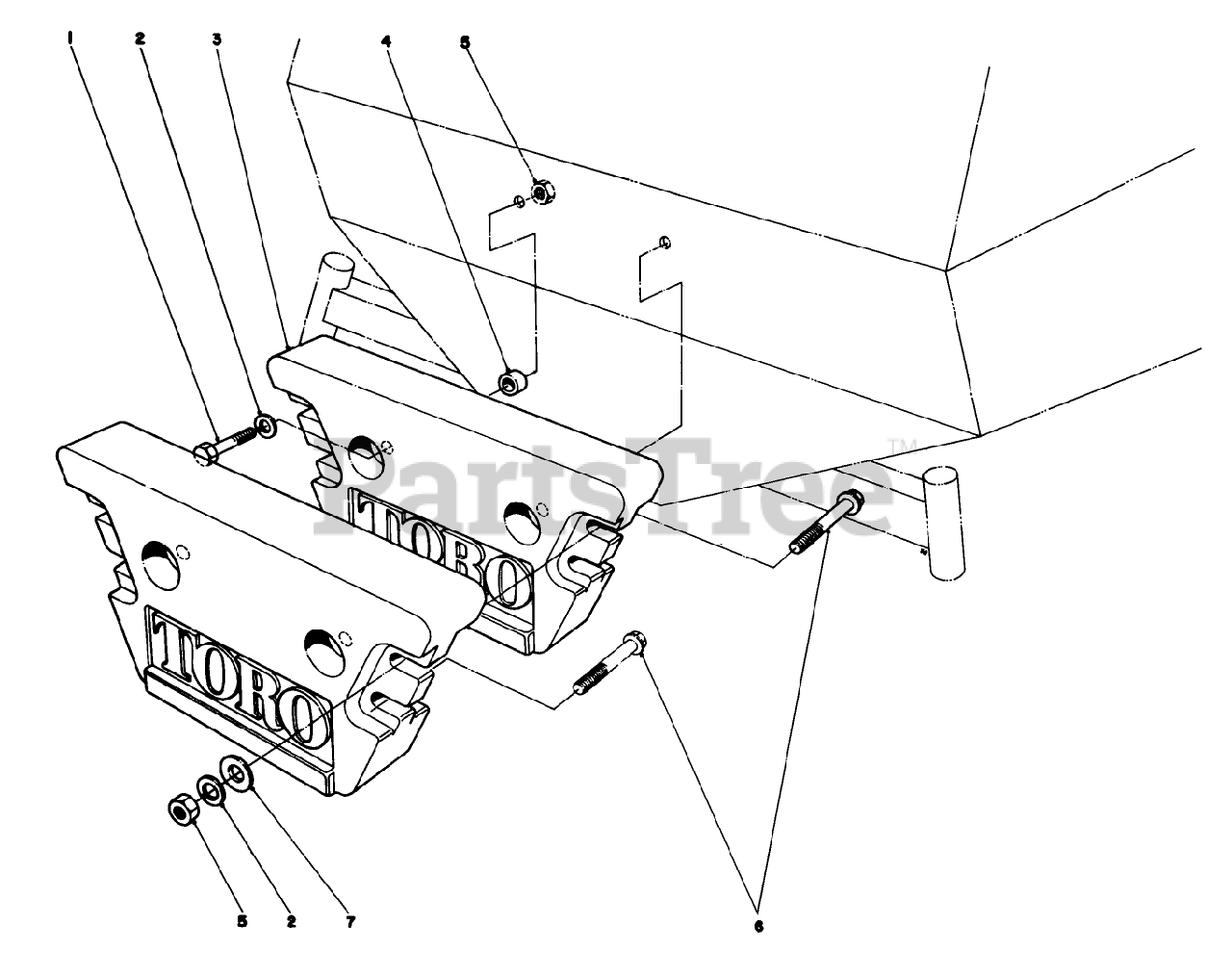 1 2 3 4 5

TORO

TORO

PartsTree™

5 2 7

6