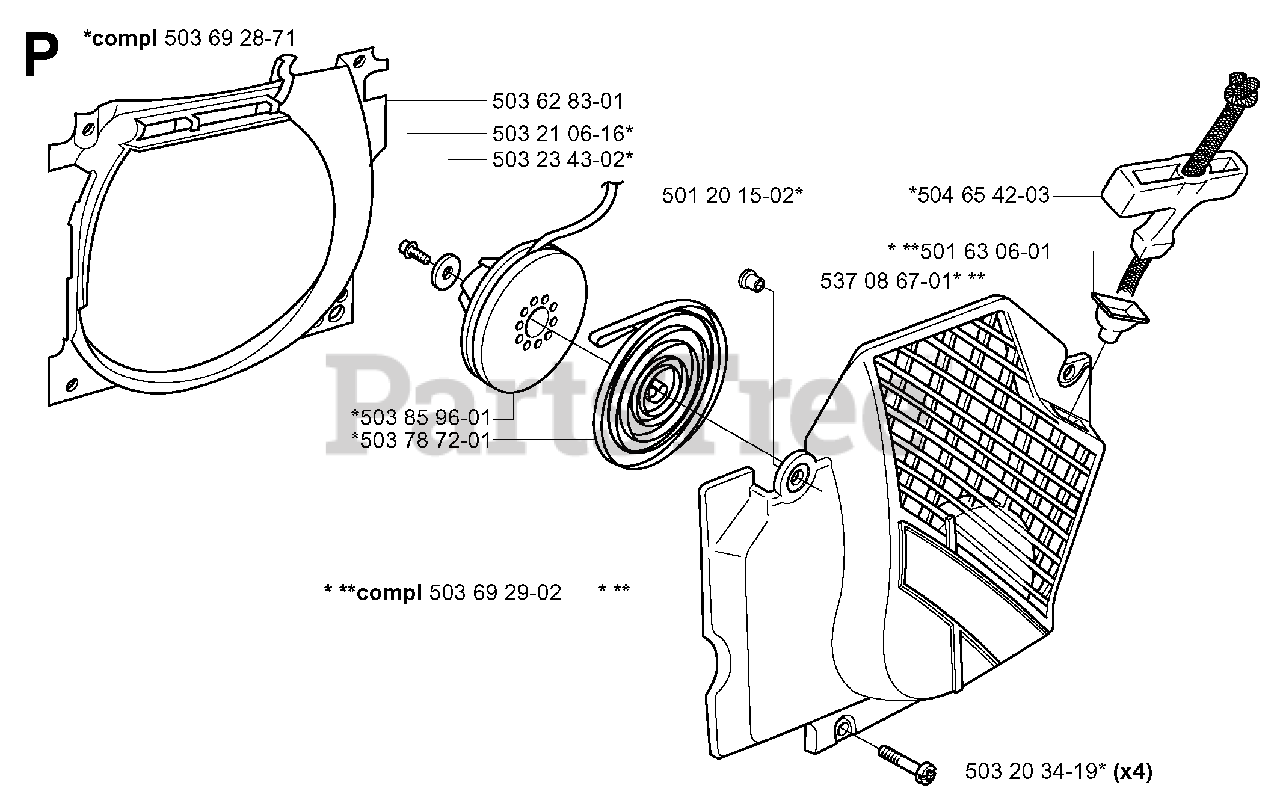 P

*compl 503 69 28-71

503 62 83-01

503 21 06-16*

503 23 43-02*

501 20 15-02*

*504 65 42-03

* **501 63 06-01

537 08 67-01* **

*503 85 96-01

*503 78 72-01

PartsTree

* **compl 503 69 29-02 * **

503 20 34-19* (x4)