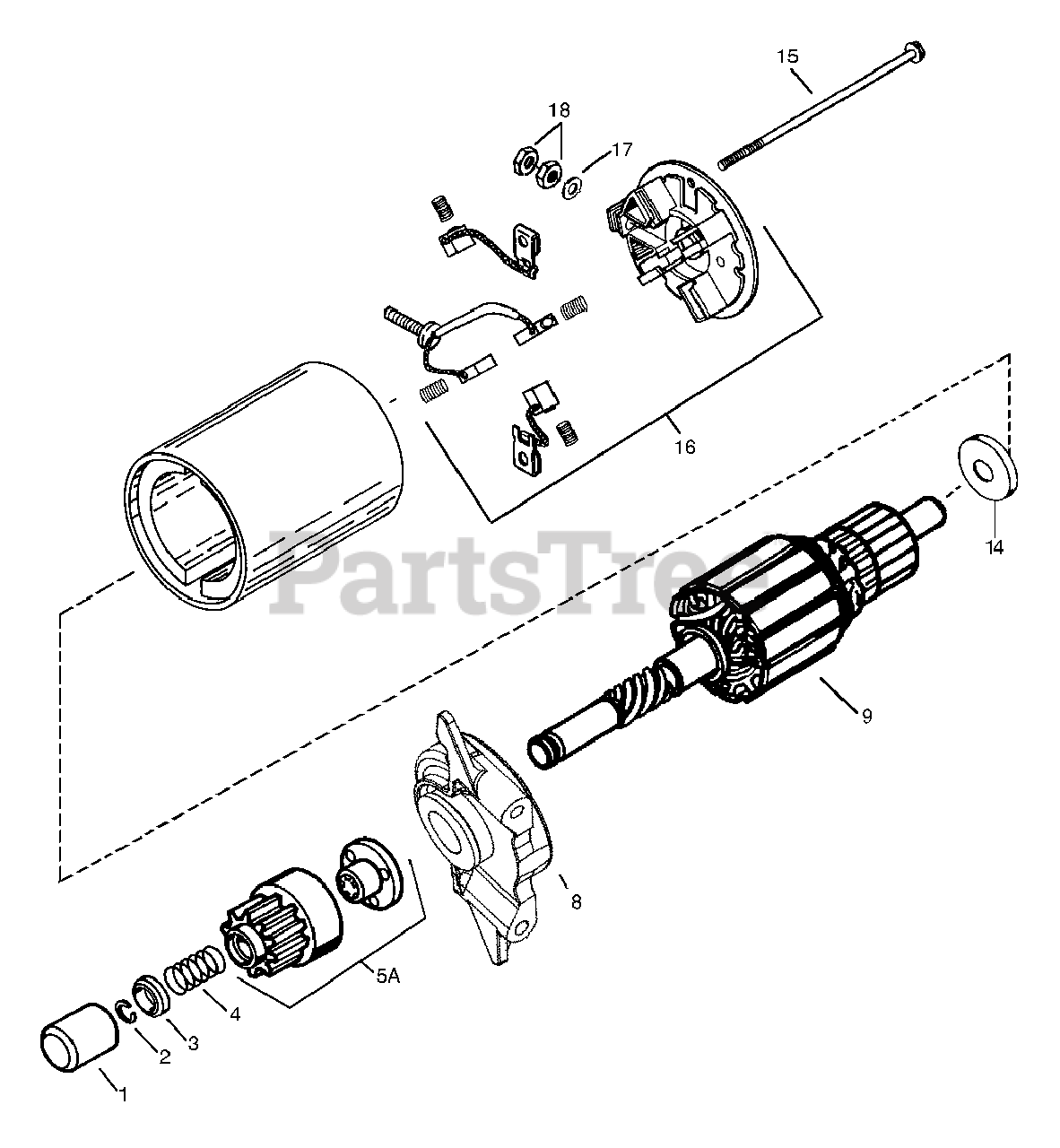 15
18
17
16
14
PartsTree
9
8
5A
4
3
2
1