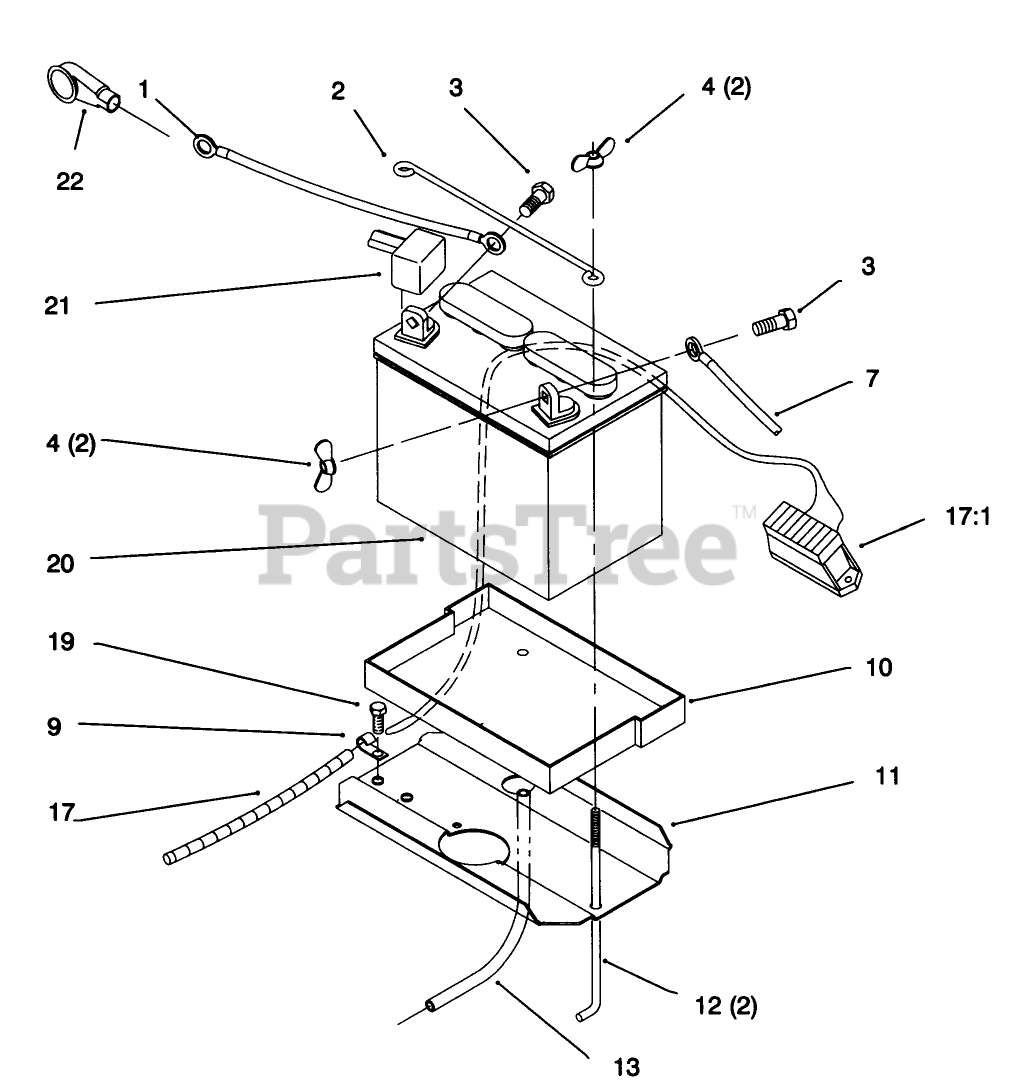 1
2
3
4 (2)
22
21
3
7
4 (2)
17:1
20
PartsTree™
19
10
9
11
17
12 (2)
13