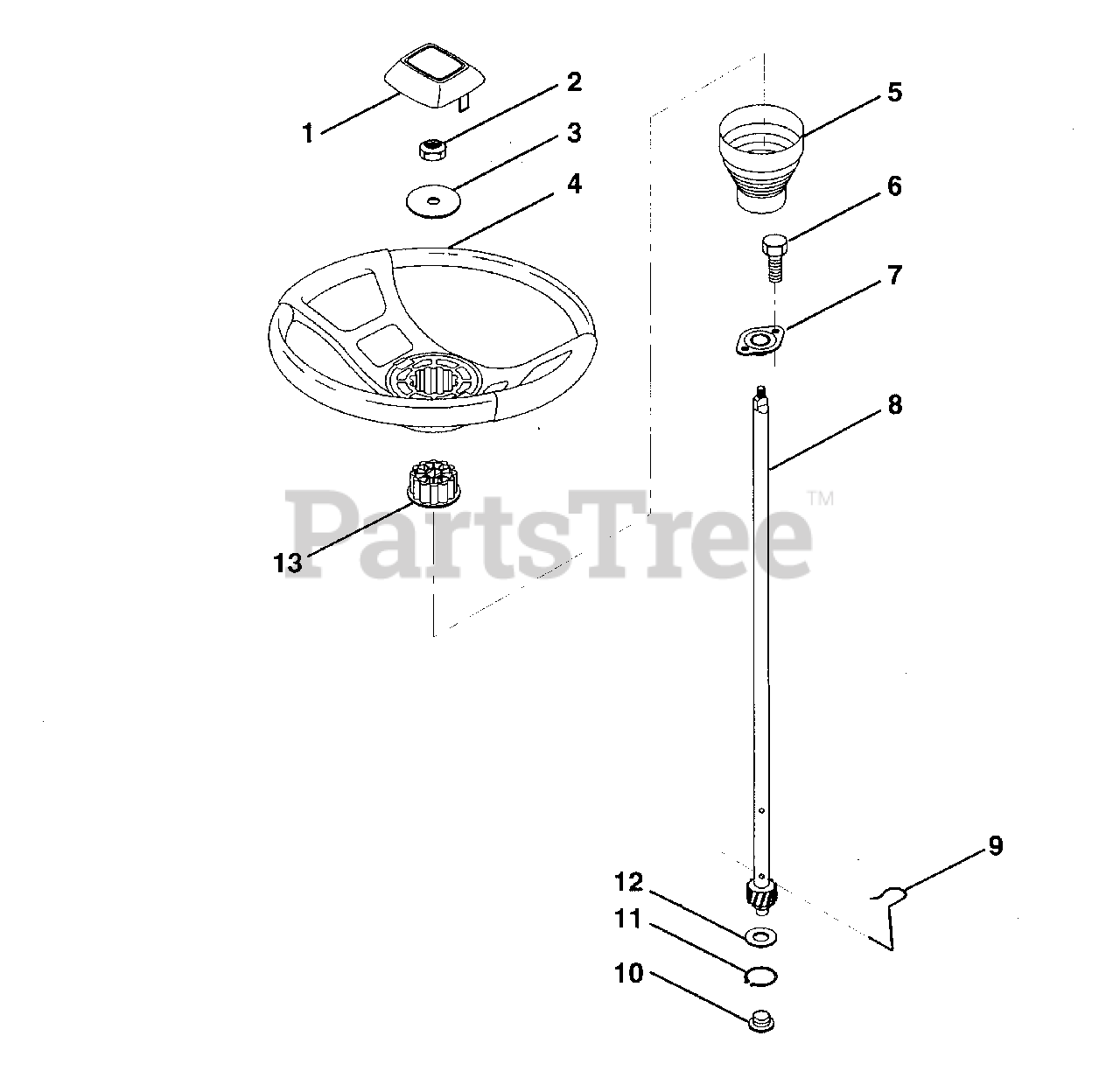 1
2
3
4
5
6
7
8
13
PartsTree™
9
12
11
10