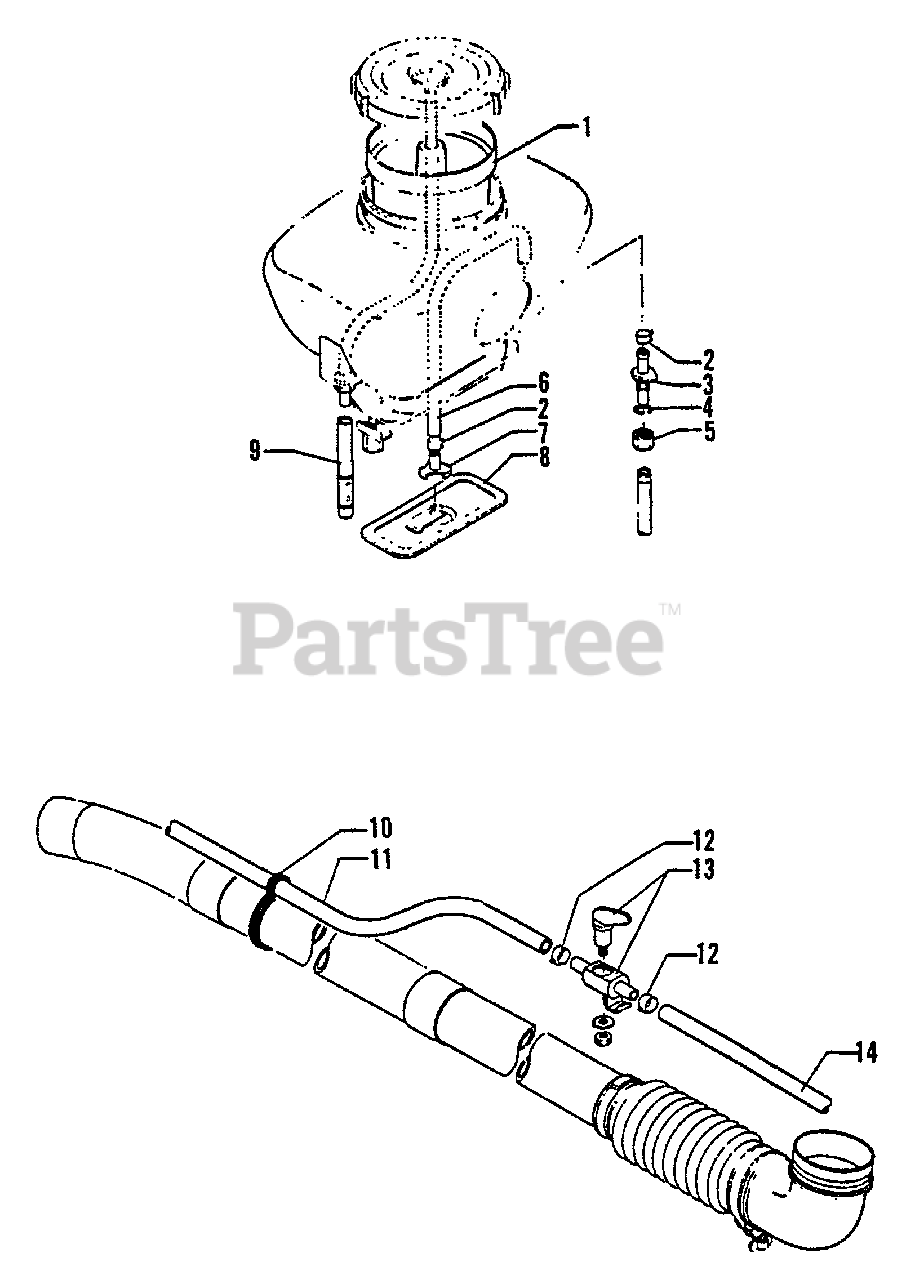 1
2
3
4
5
6
2
7
8
9
PartsTree™
10
11
12
13
12
14