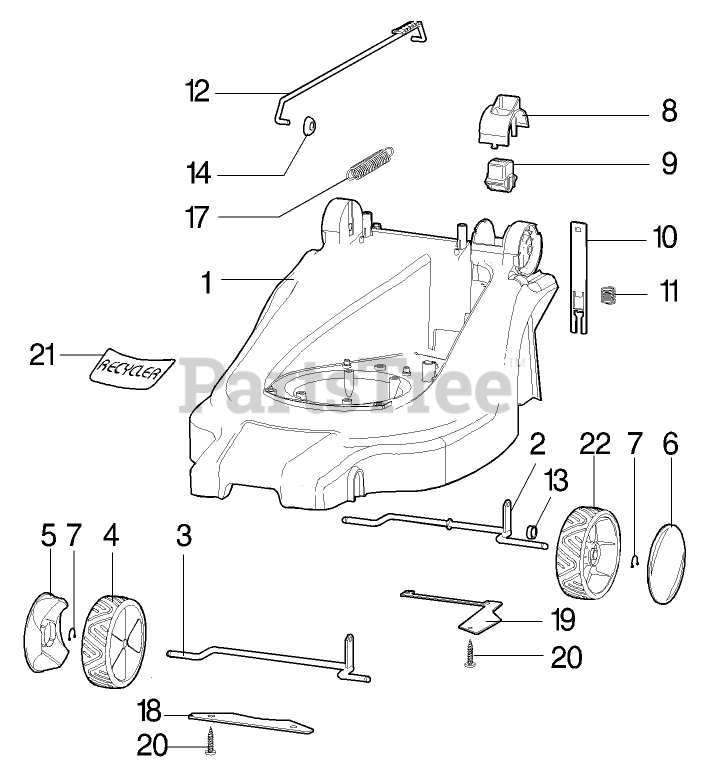 12
8
14
9
17
10
1
11
21
RECYCLER
PartsTree™
2
22
7
6
13
5
7
4
3
19
20
18
20