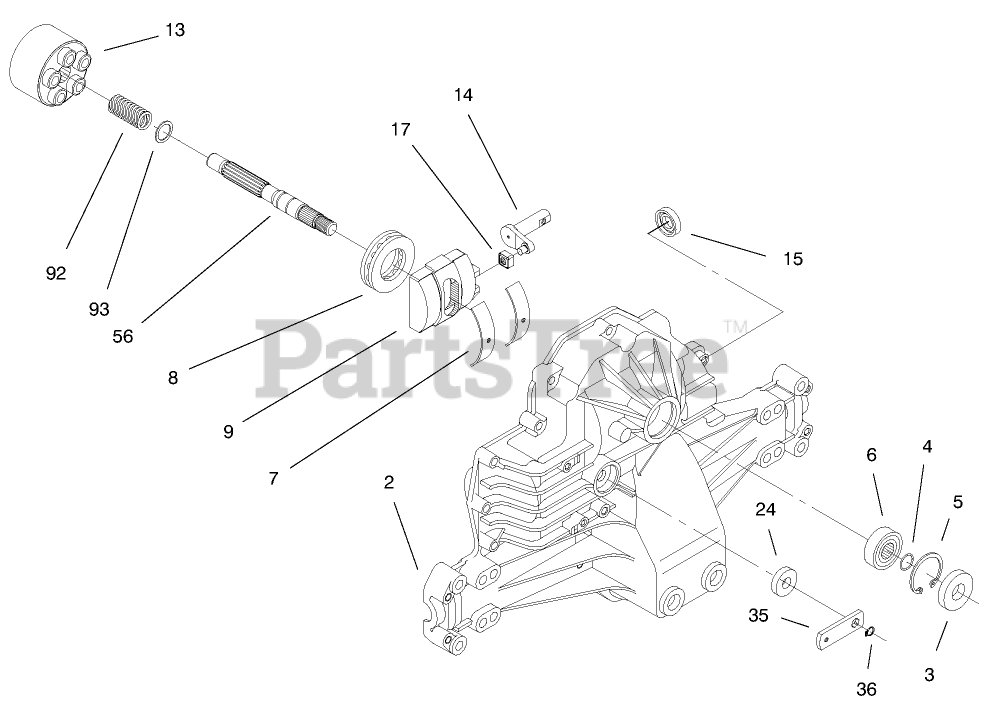 13
14
17
15
92
93
56
8
9
7
PartsTree™
2
6
4
5
24
35
36
3