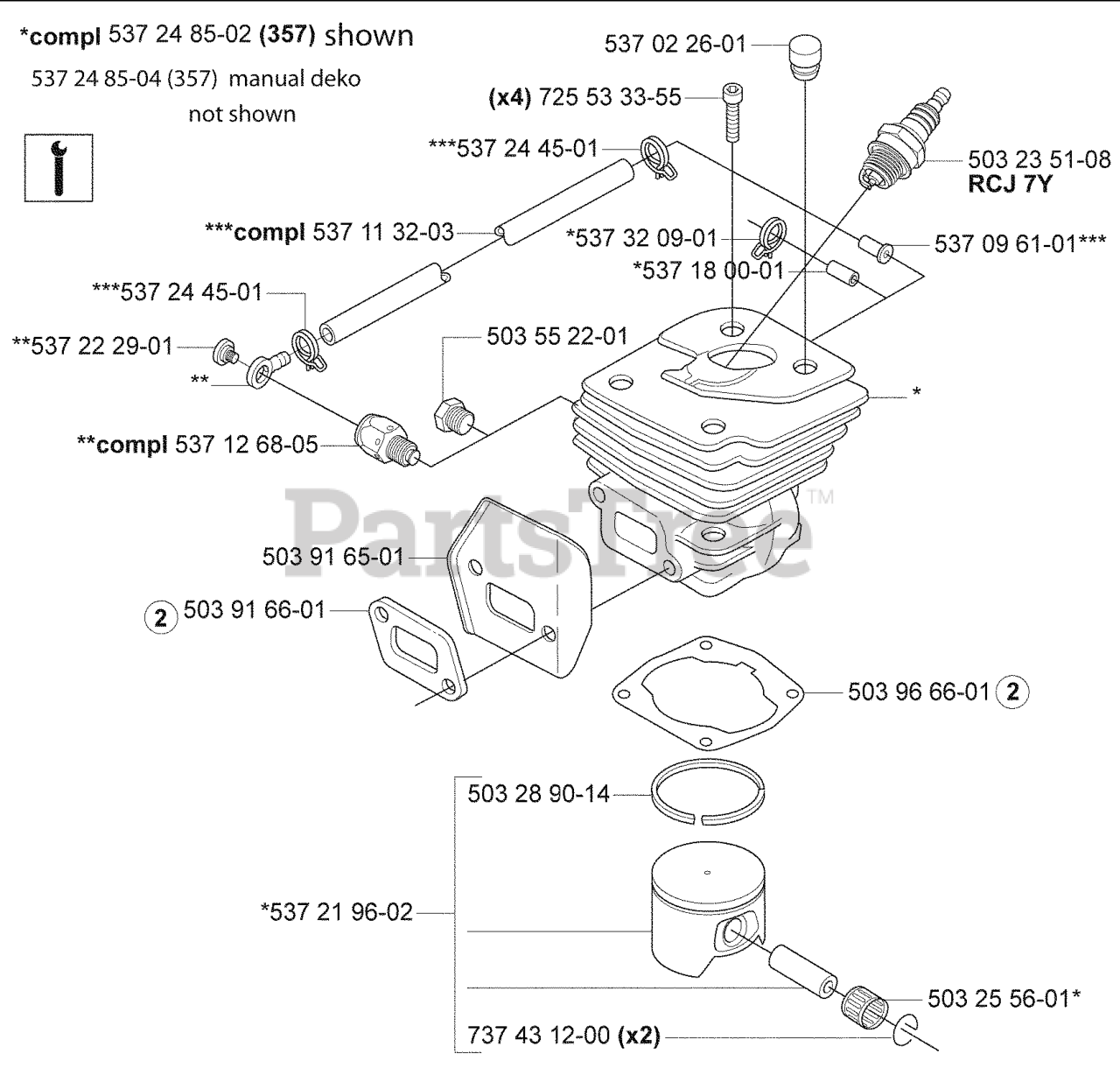 *compl 537 24 85-02 (357) shown

537 24 85-04 (357) manual deko not shown

537 02 26-01

(x4) 725 53 33-55

***537 24 45-01

503 23 51-08
RCJ 7Y

***compl 537 11 32-03

*537 32 09-01

537 09 61-01***

*537 18 00-01

***537 24 45-01

**537 22 29-01

503 55 22-01

**

*

**compl 537 12 68-05

PartsTree™

503 91 65-01

2 503 91 66-01

503 96 66-01 2

503 28 90-14

*537 21 96-02

503 25 56-01*

737 43 12-00 (x2)