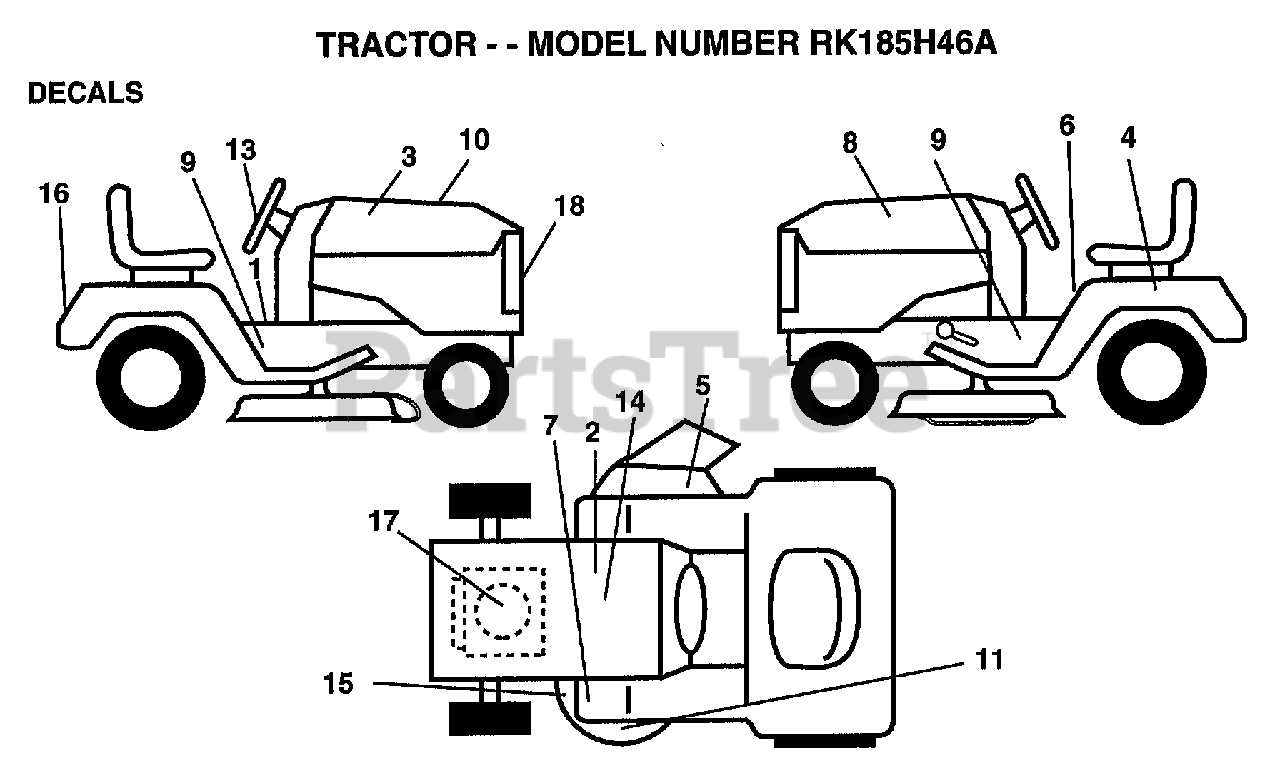 TRACTOR - - MODEL NUMBER RK185H46A

DECALS

16
9
13
1
3
10
18

8
9
6
4

PartsTree

7
2
14
5
17
15
11