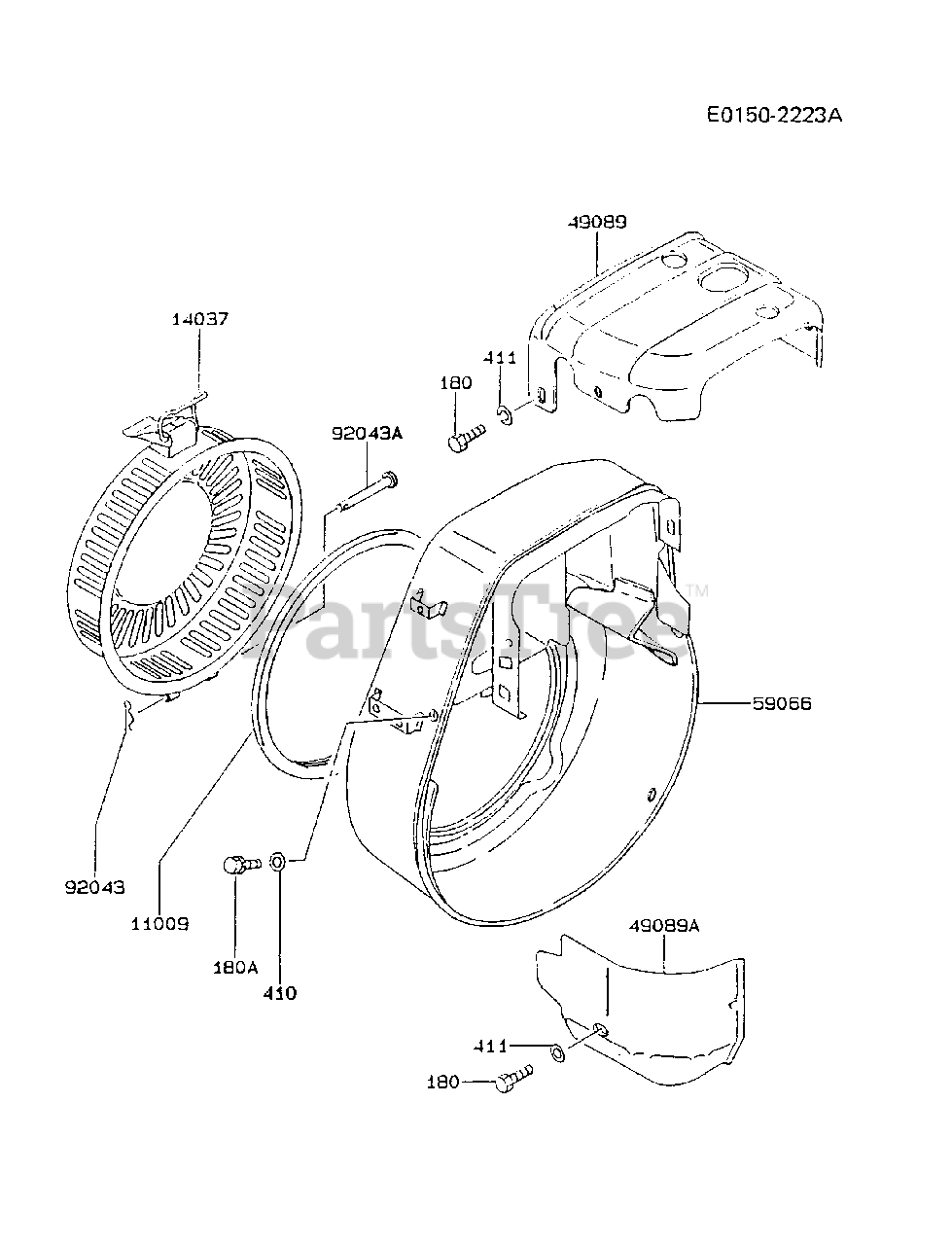 E0150-2223A

49089

14037

411

180

92043A

PartsTree™

59066

92043

11009

180A

410

49089A

411

180