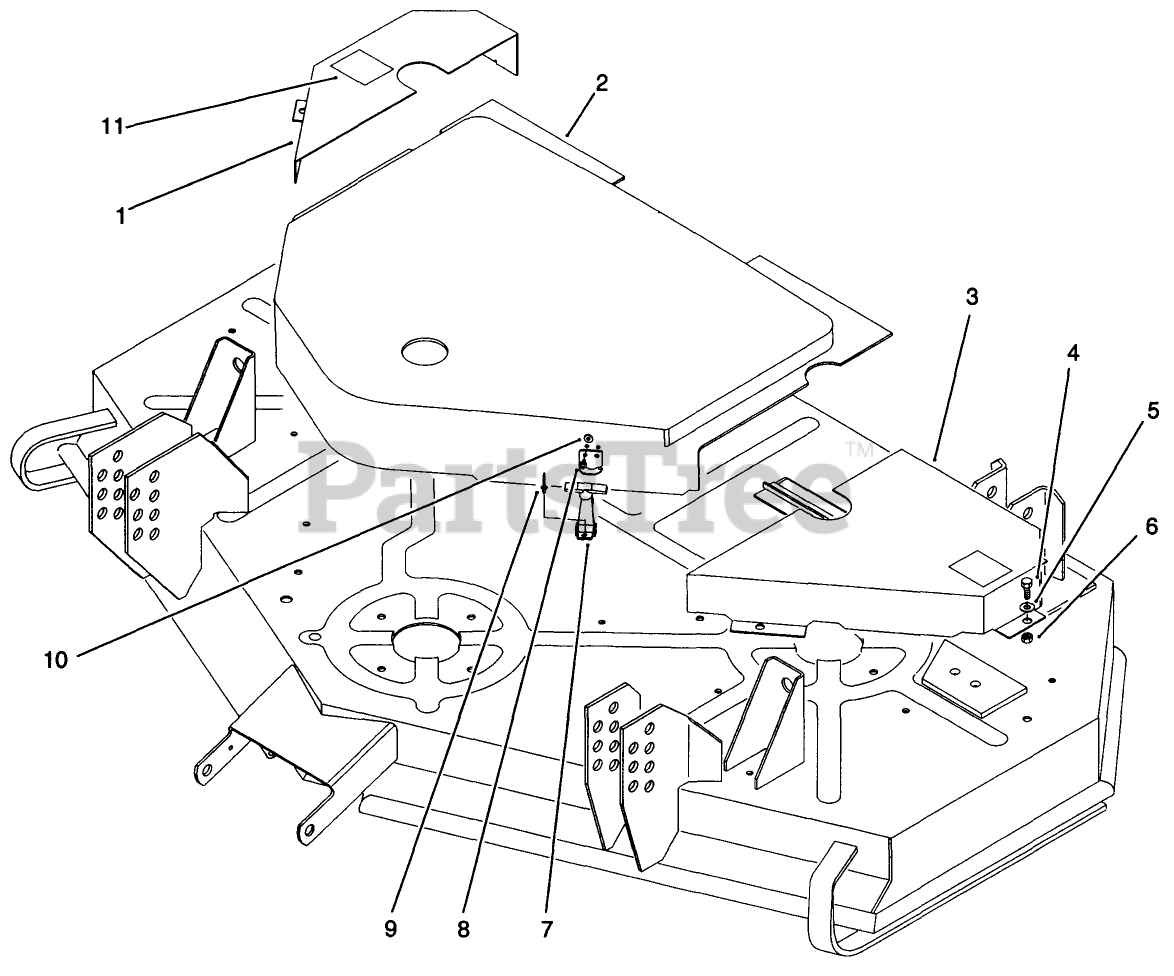 11
1
2
3
4
5
6
PartsTree™
10
9
8
7