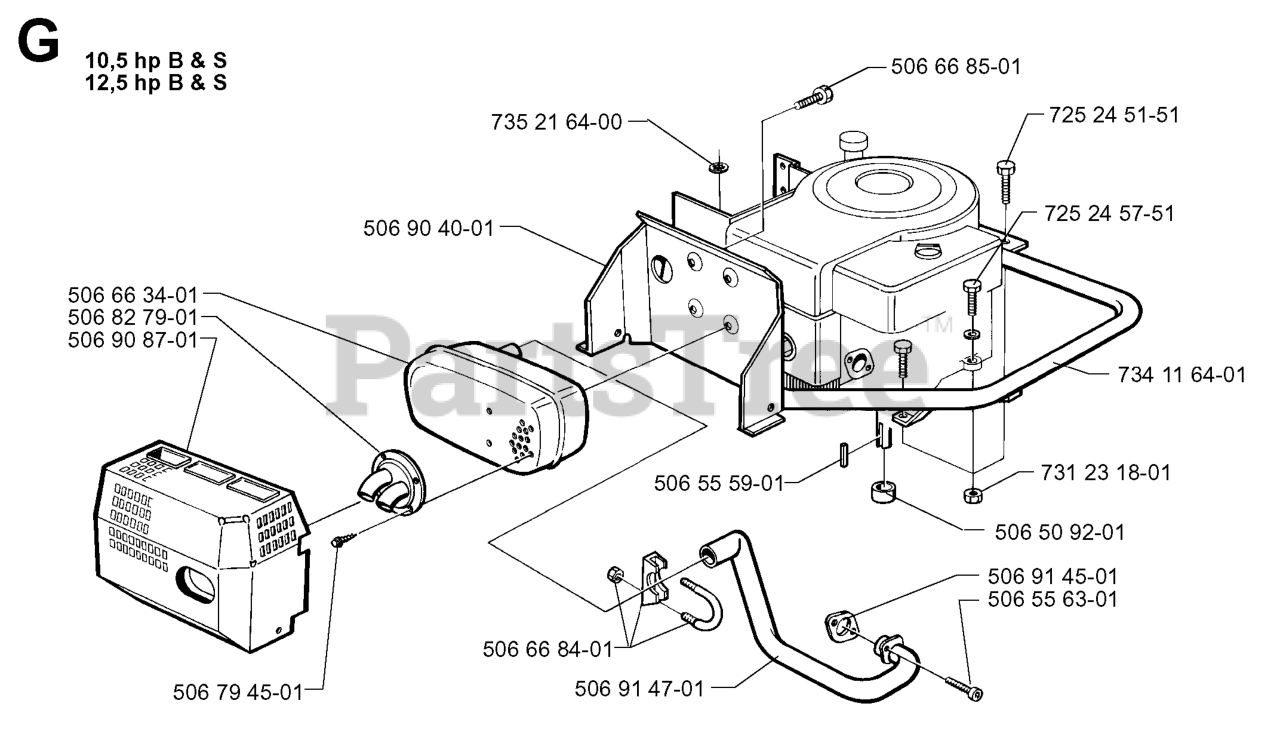 G
10,5 hp B & S
12,5 hp B & S

506 66 85-01
735 21 64-00
725 24 51-51
725 24 57-51
506 90 40-01
506 66 34-01
506 82 79-01
506 90 87-01
PartsTree™
734 11 64-01
506 55 59-01
731 23 18-01
506 50 92-01
506 91 45-01
506 55 63-01
506 66 84-01
506 91 47-01
506 79 45-01