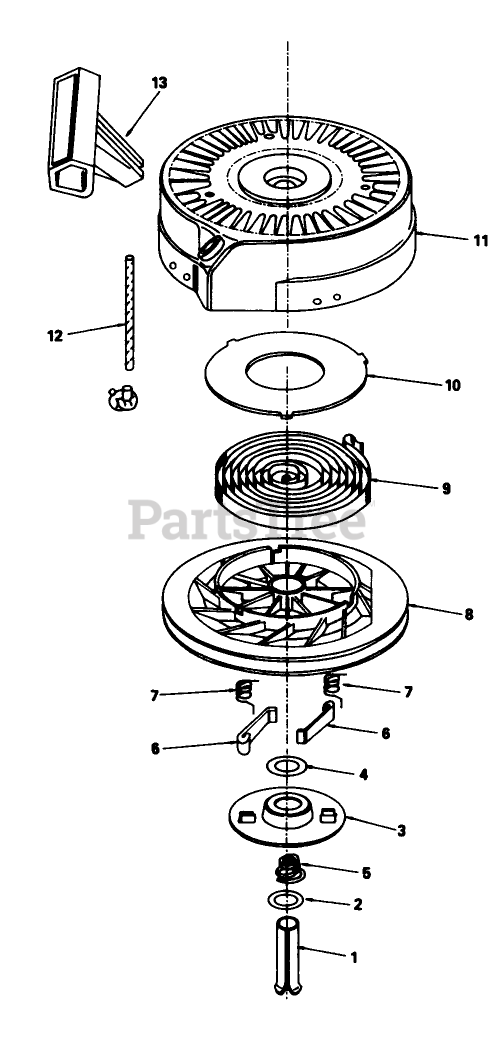 13
11
12
10
9
PartsTree
8
7
7
6
6
4
3
5
2
1