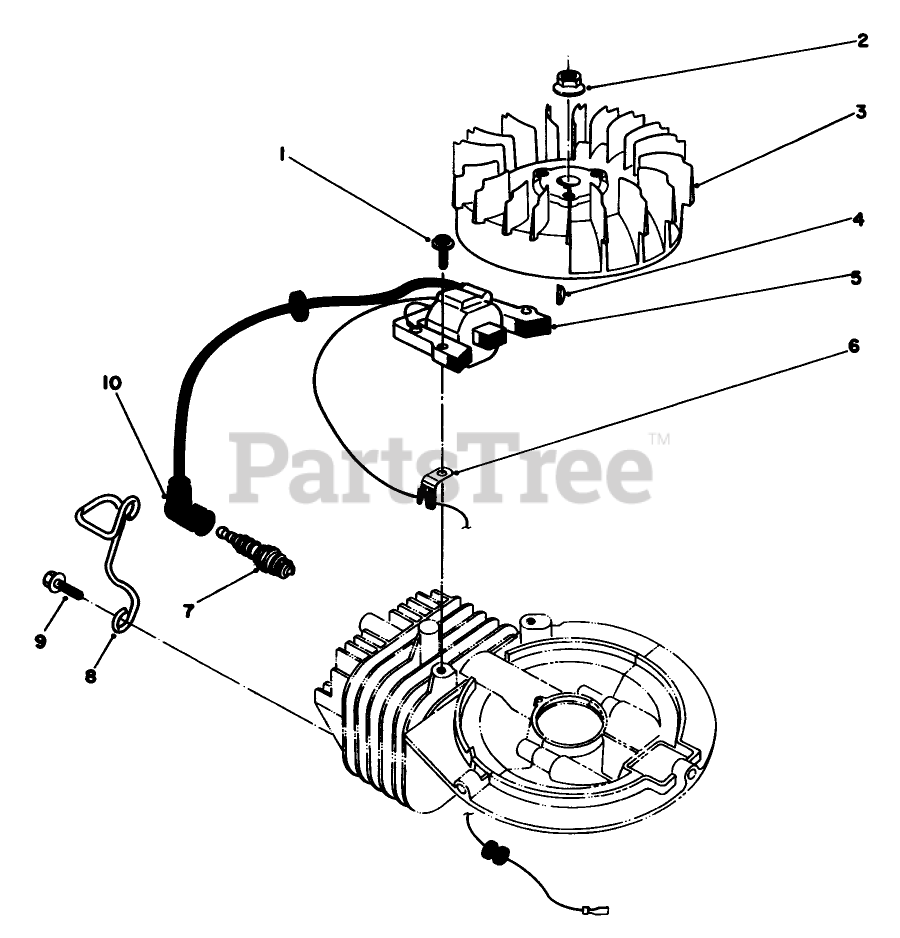 2
3
1
4
5
6
10
PartsTree™
7
9
8