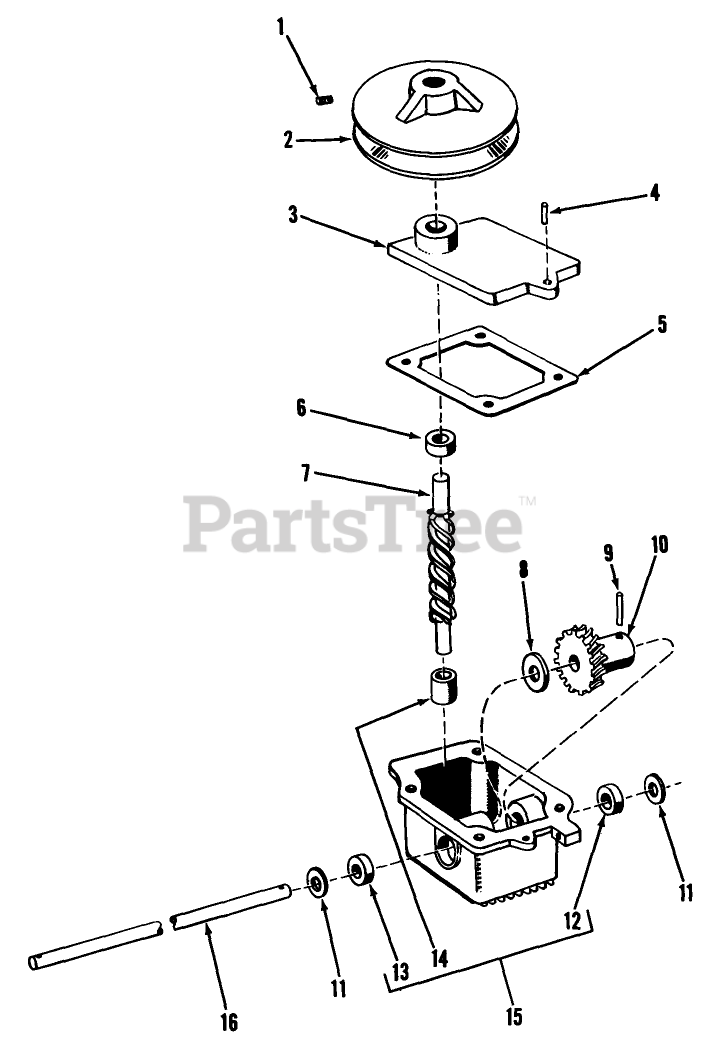 1
2
3
4
5
6
7
PartsTree™
8
9
10
11
12
11
13
14
15
16