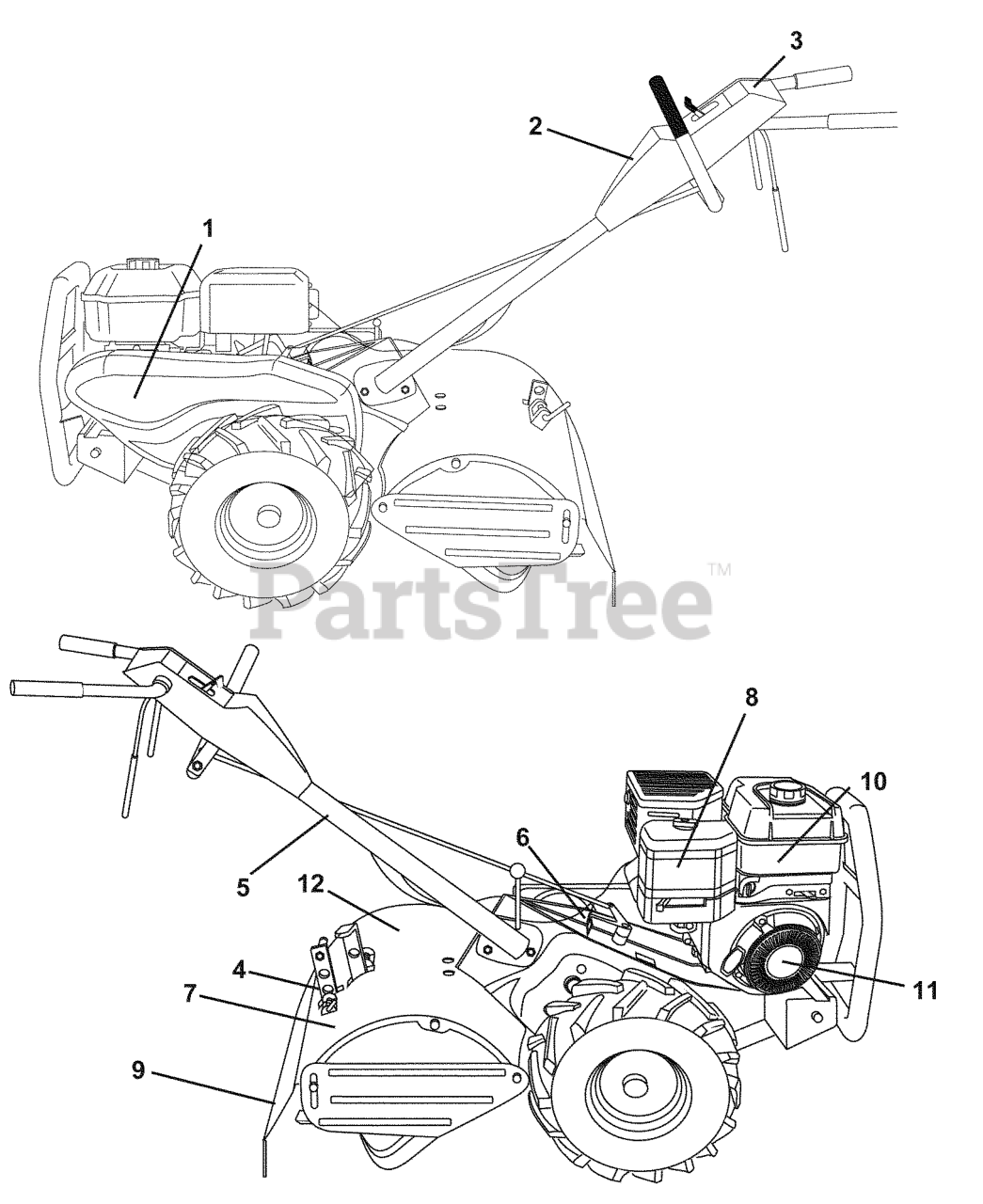 3
2
1
PartsTree™
8
10
6
5
12
4
11
7
9