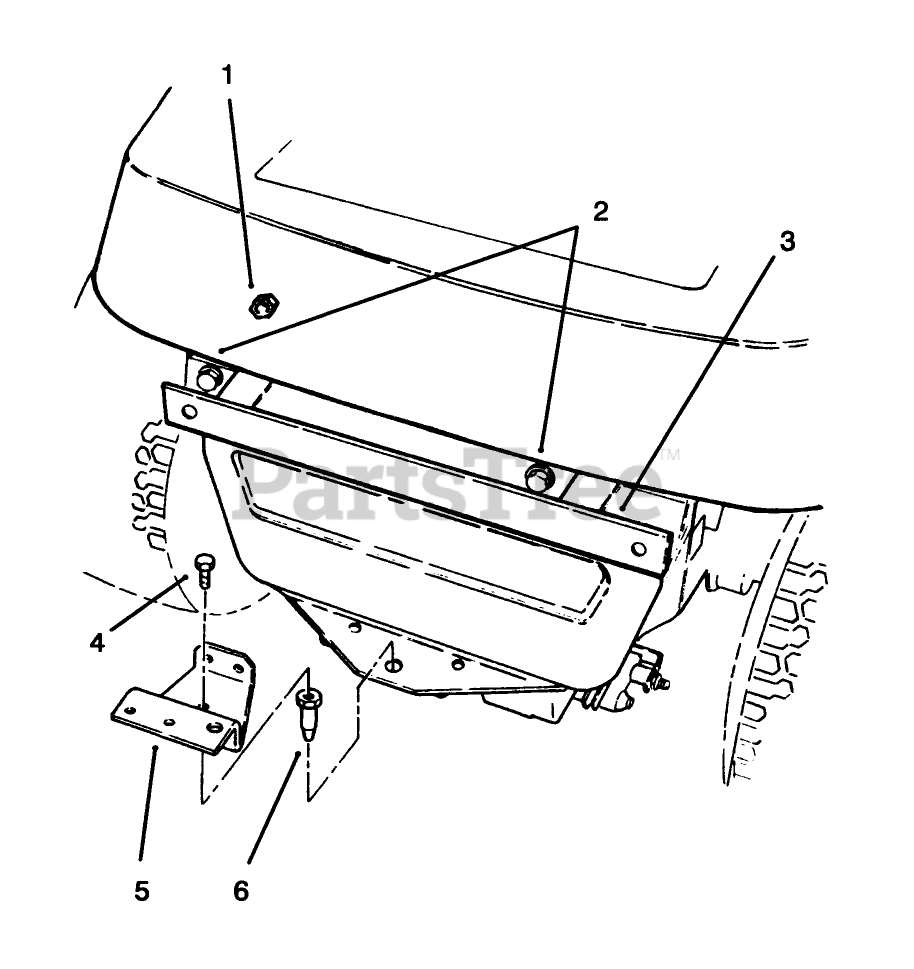 1
2
3
PartsTree™
4
5
6