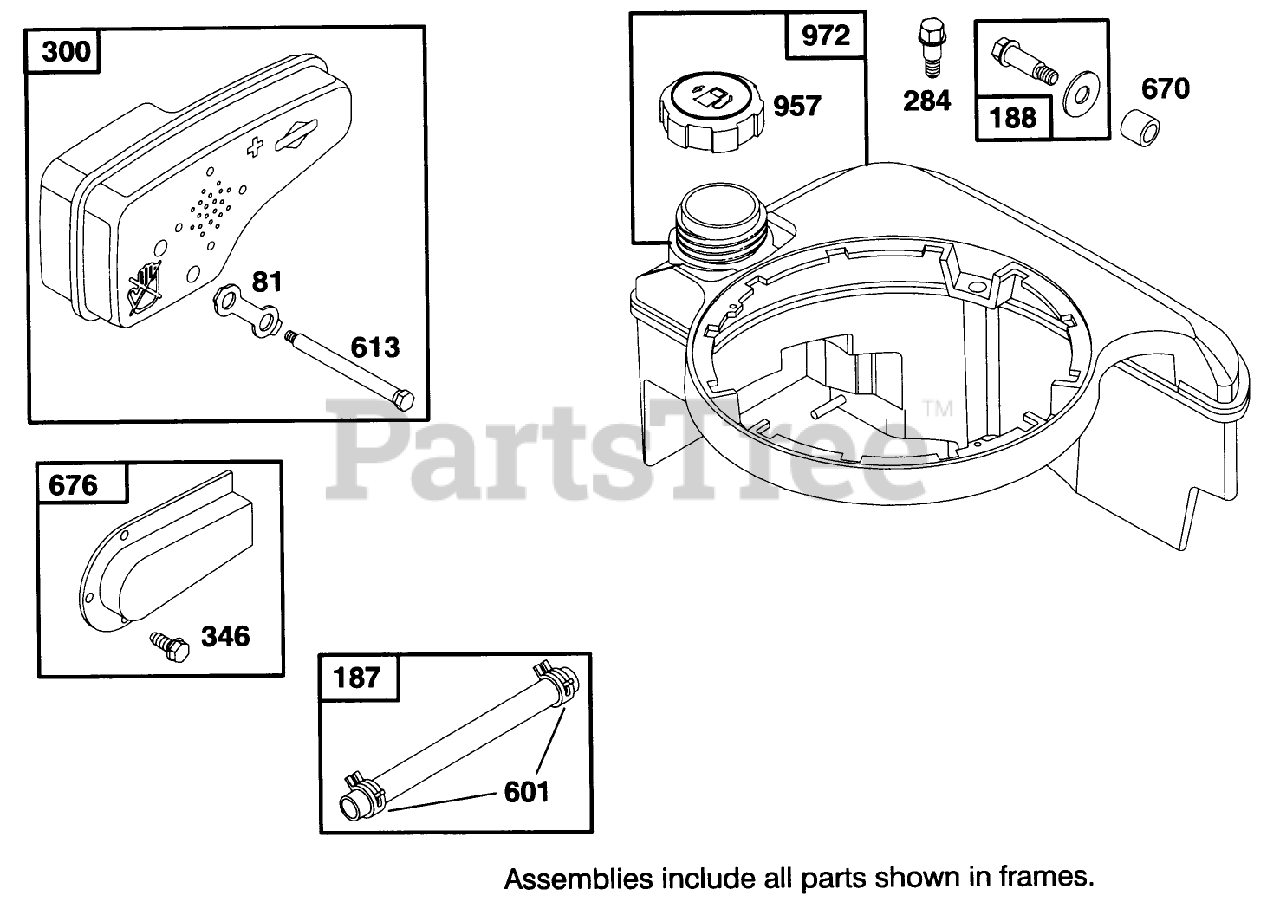 300

81

613

972

957

284

188

670

PartsTree™

676

346

187

601

Assemblies include all parts shown in frames.