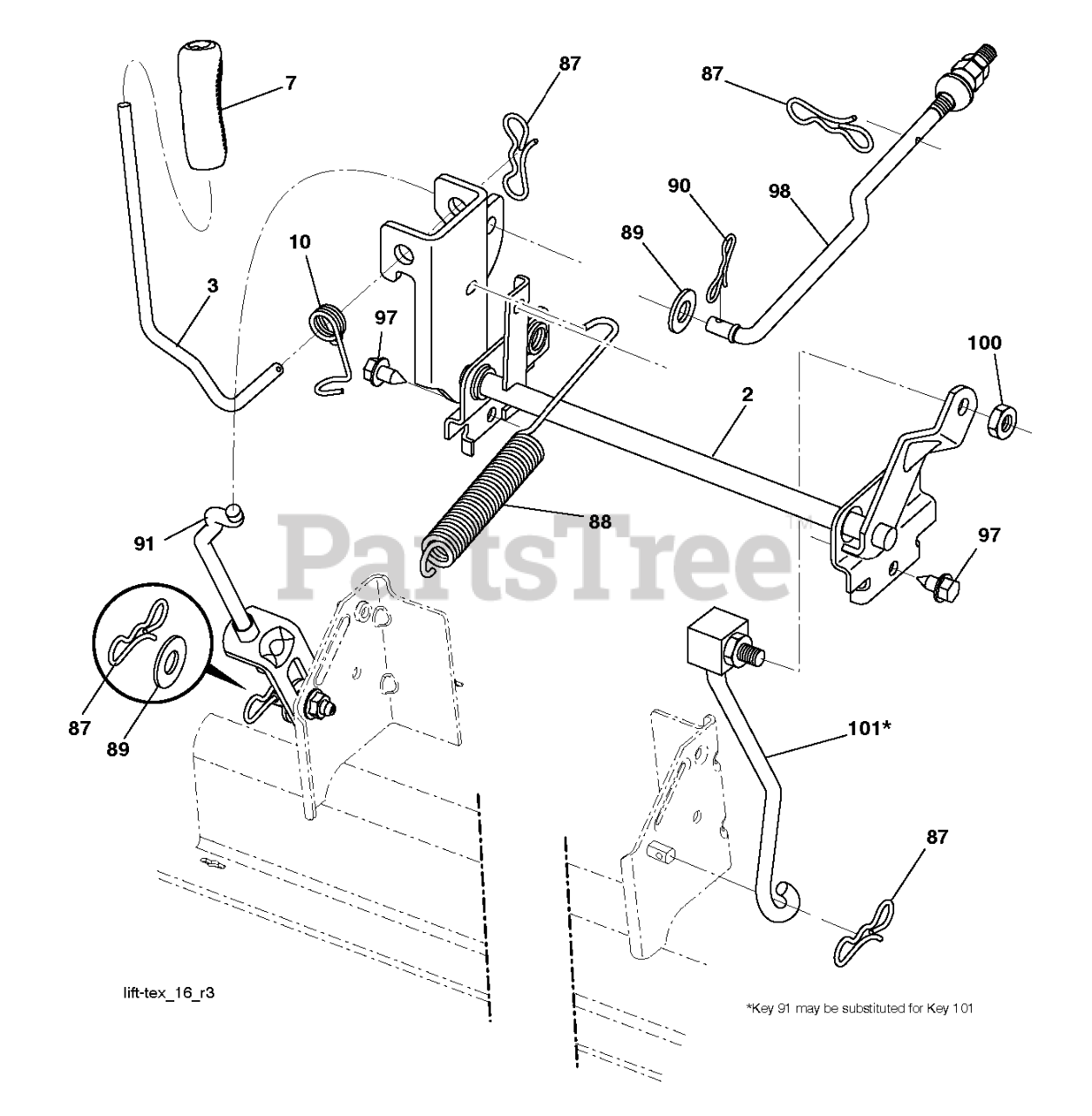 7

87

87

90

98

89

10

3

97

100

2

88

PartsTree

91

97

87

89

101*

87

lift-tex_16_r3

*Key 91 may be substituted for Key 101