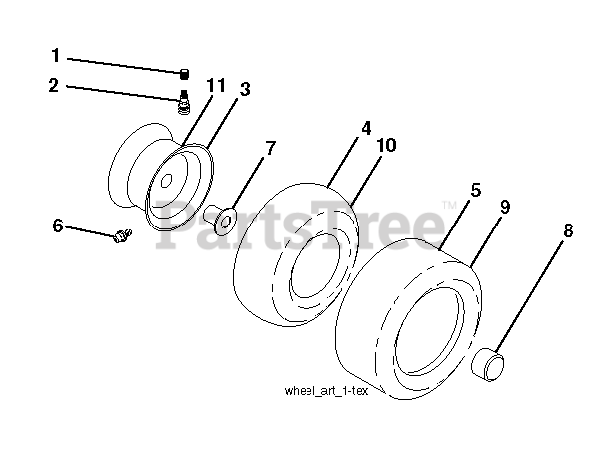 1
2
11
3
7
4
10
5
9
8
6
PartsTree™
wheel_art_1-tex