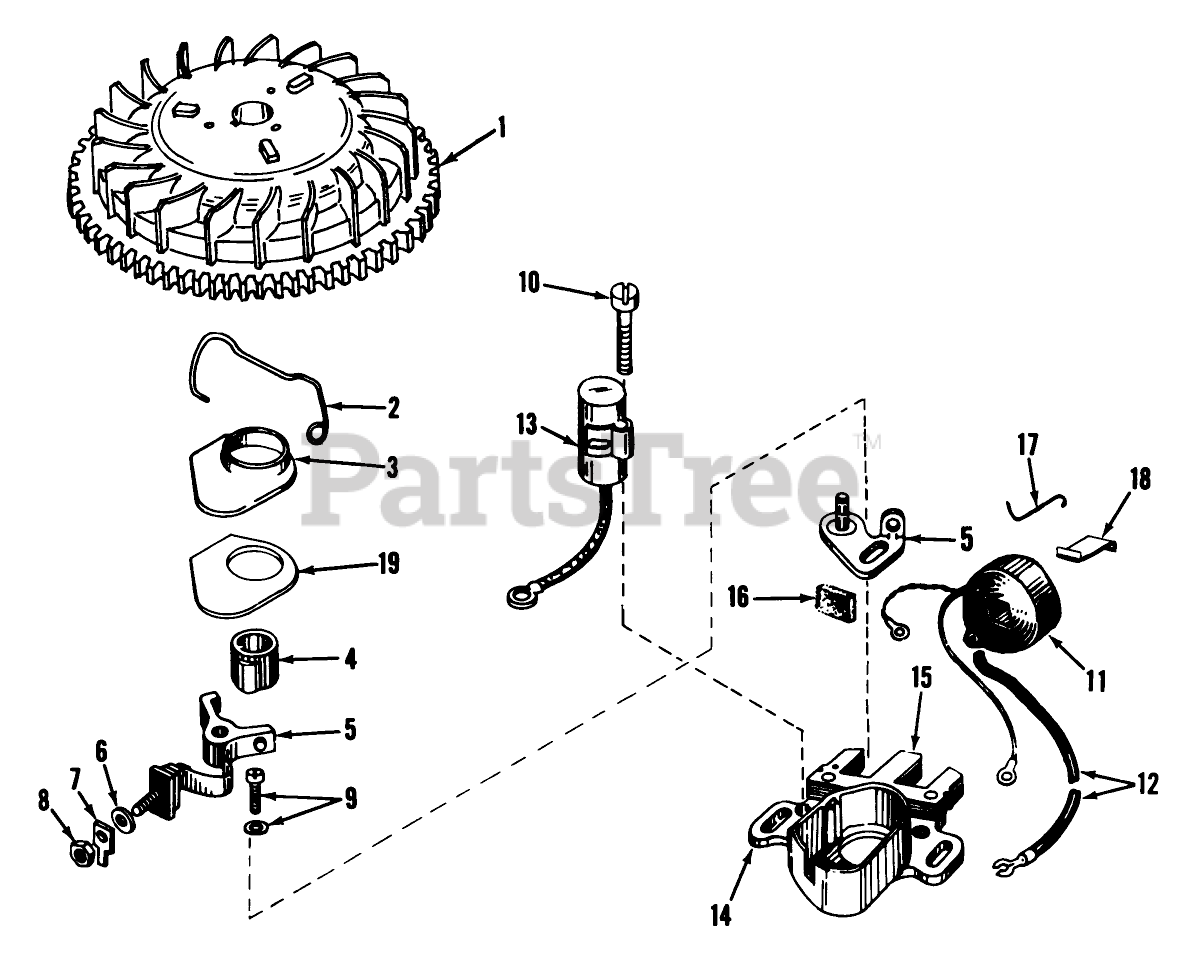 1

10

2

13

3

PartsTree™

17

18

5

19

16

4

11

15

5

6

7

8

9

12

14