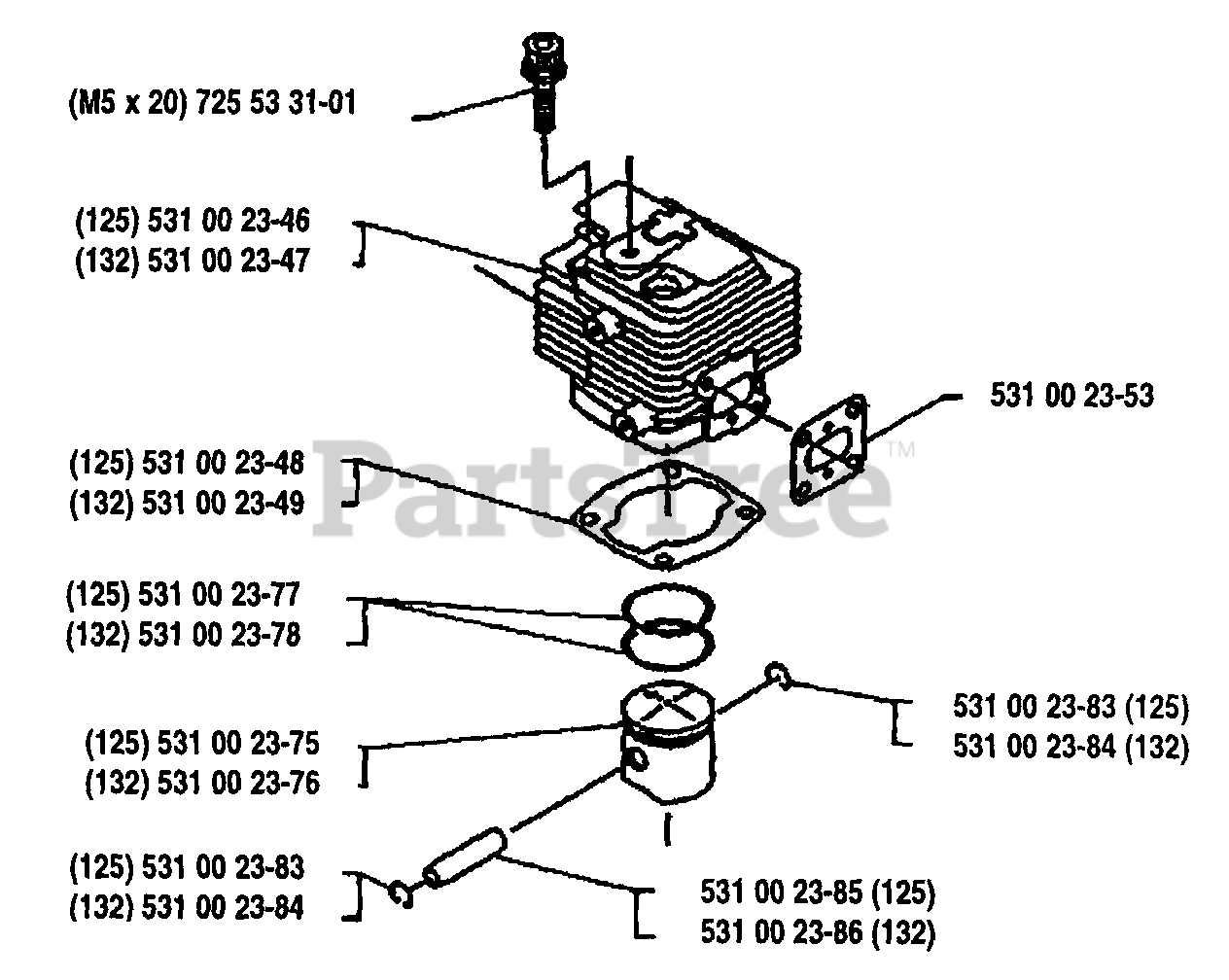 (M5 x 20) 725 53 31-01

(125) 531 00 23-46
(132) 531 00 23-47

531 00 23-53

(125) 531 00 23-48
(132) 531 00 23-49

PartsTree™

(125) 531 00 23-77
(132) 531 00 23-78

531 00 23-83 (125)
531 00 23-84 (132)

(125) 531 00 23-75
(132) 531 00 23-76

(125) 531 00 23-83
(132) 531 00 23-84

531 00 23-85 (125)
531 00 23-86 (132)