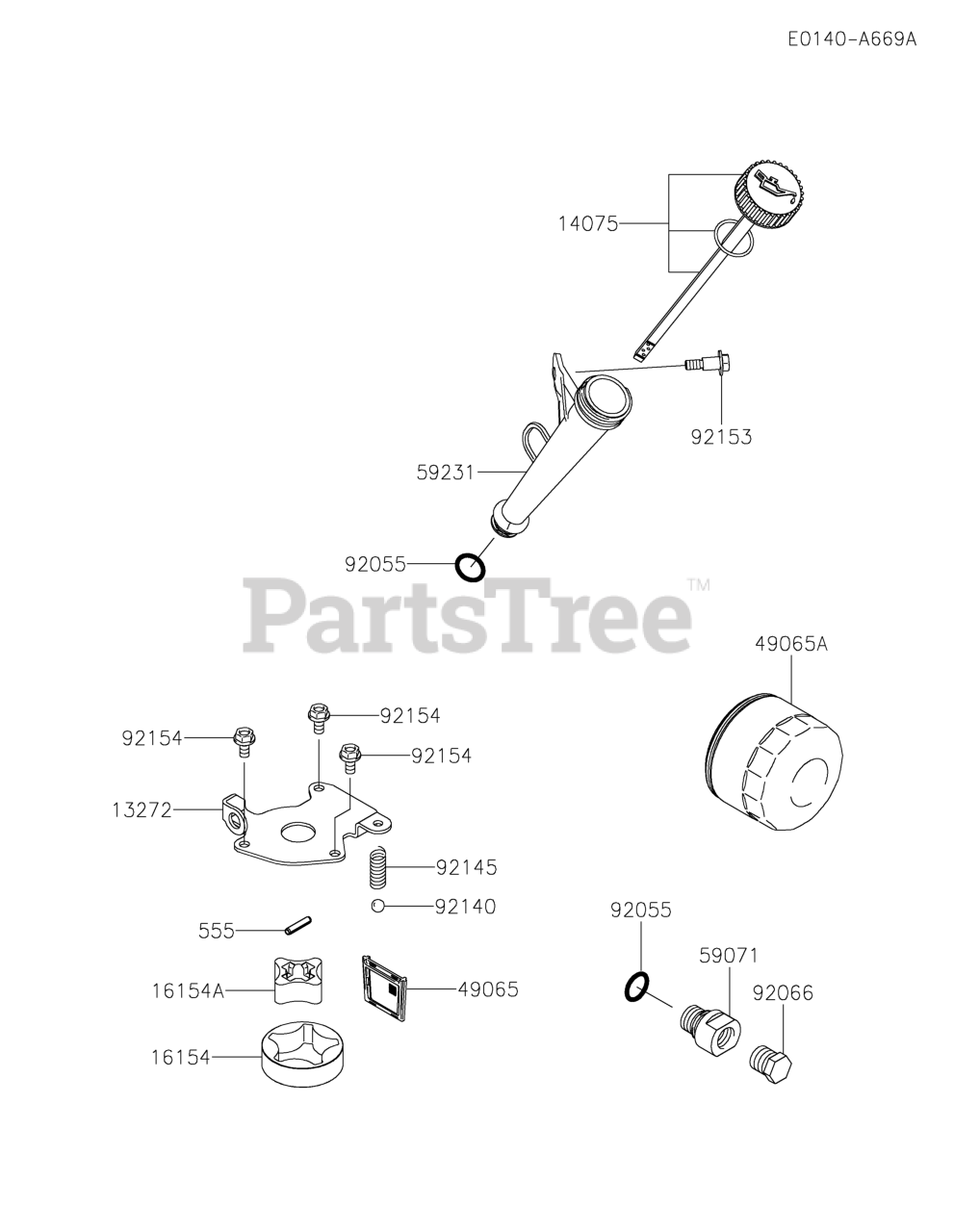 E0140-A669A

14075

92153

59231

92055

PartsTree™

49065A

92154

92154

92154

13272

92145

92140

555

16154A

49065

16154

92055

59071

92066