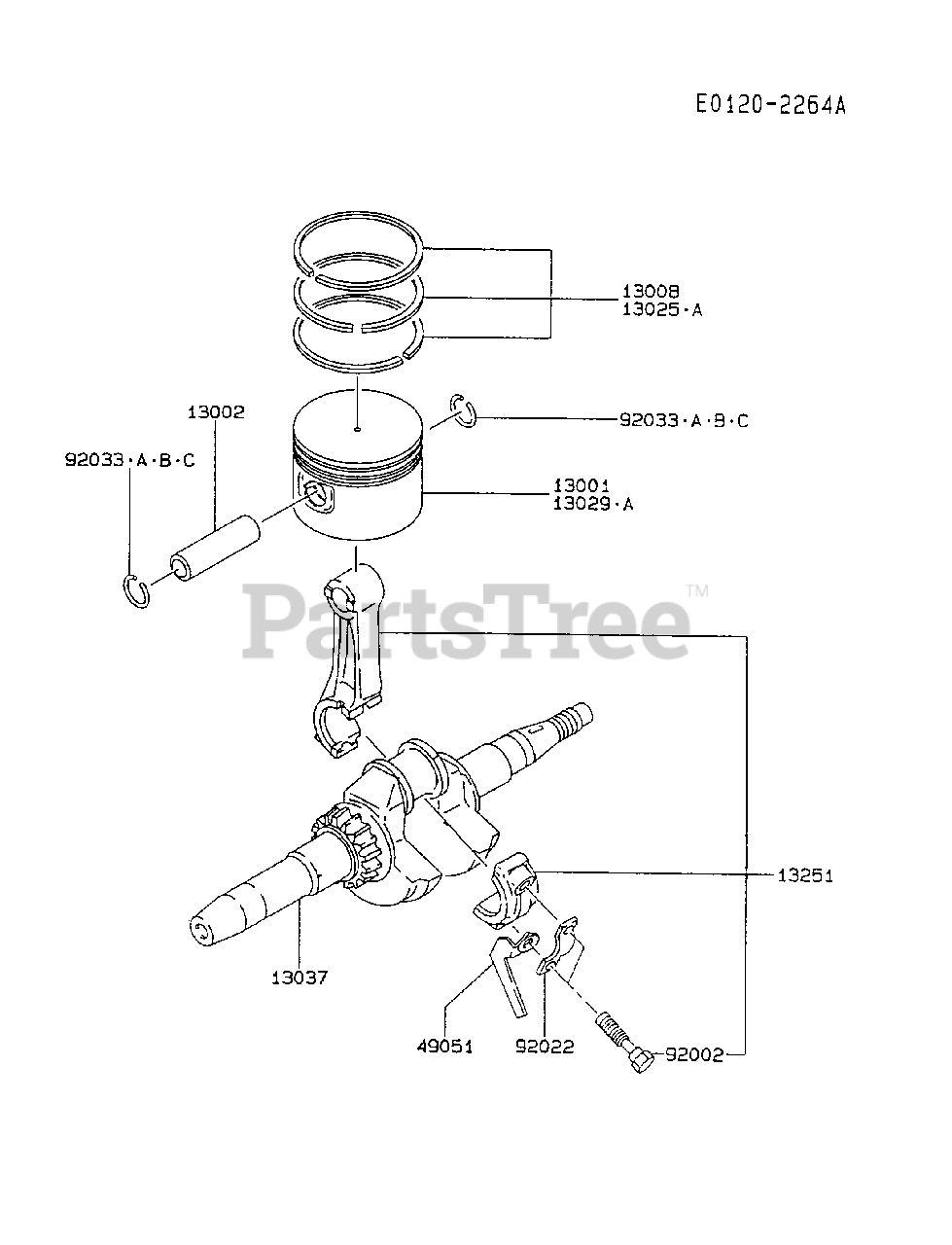 E0120-2264A

13008
13025·A

13002

92033·A·B·C

92033·A·B·C

13001
13029·A

PartsTree™

13251

13037

49051

92022

92002