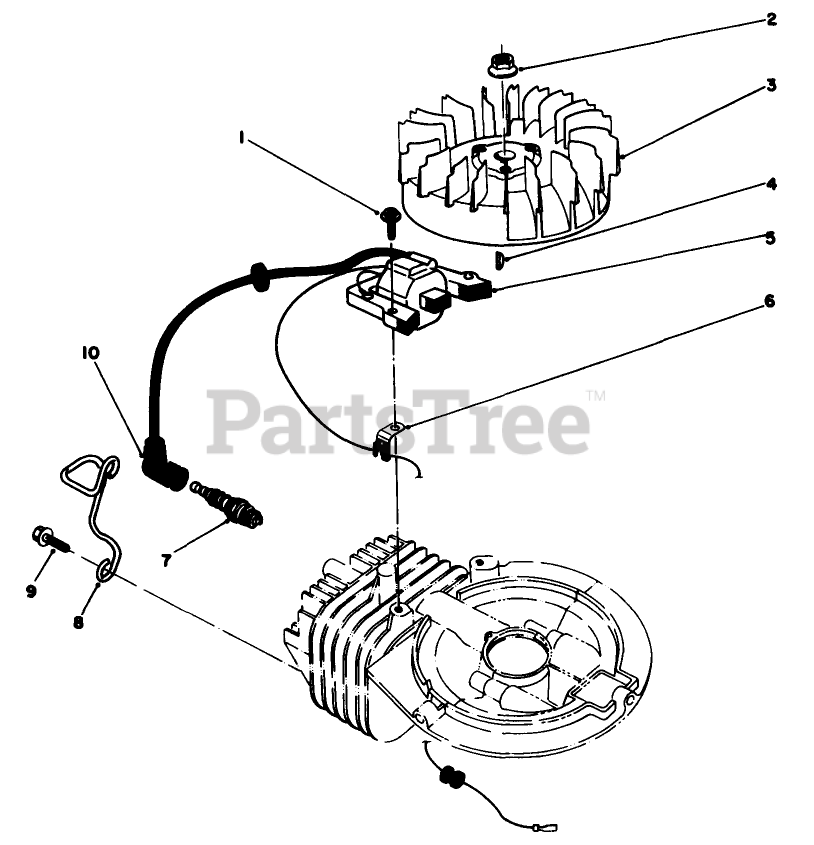 2
3
1
4
5
6
10
PartsTree™
7
9
8