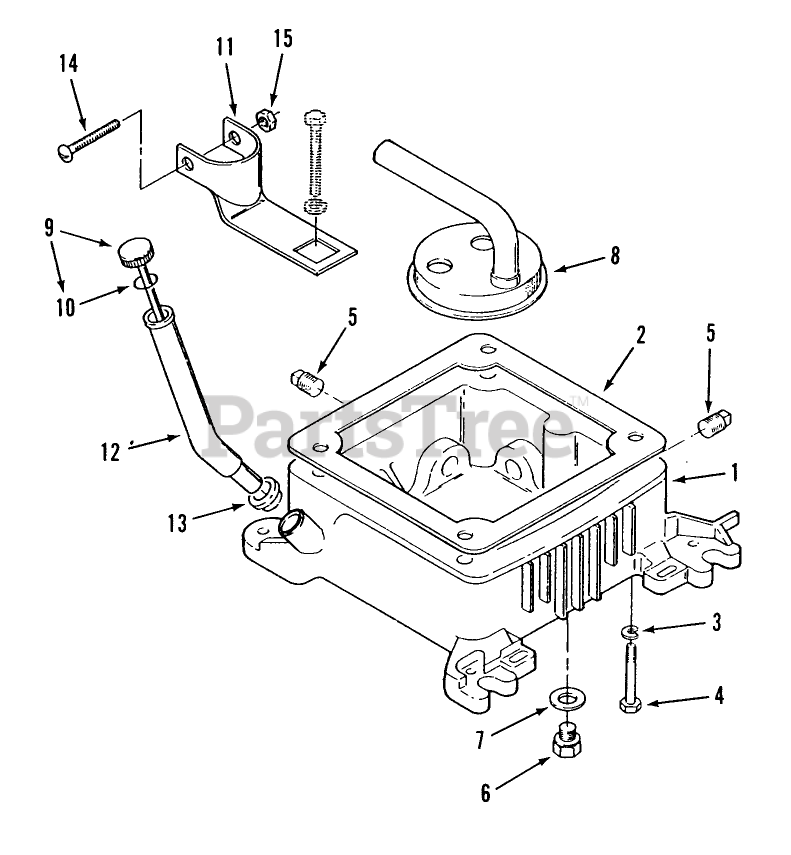 14
11
15
9
10
8
5
2
5
PartsTree™
12
1
13
3
4
7
6