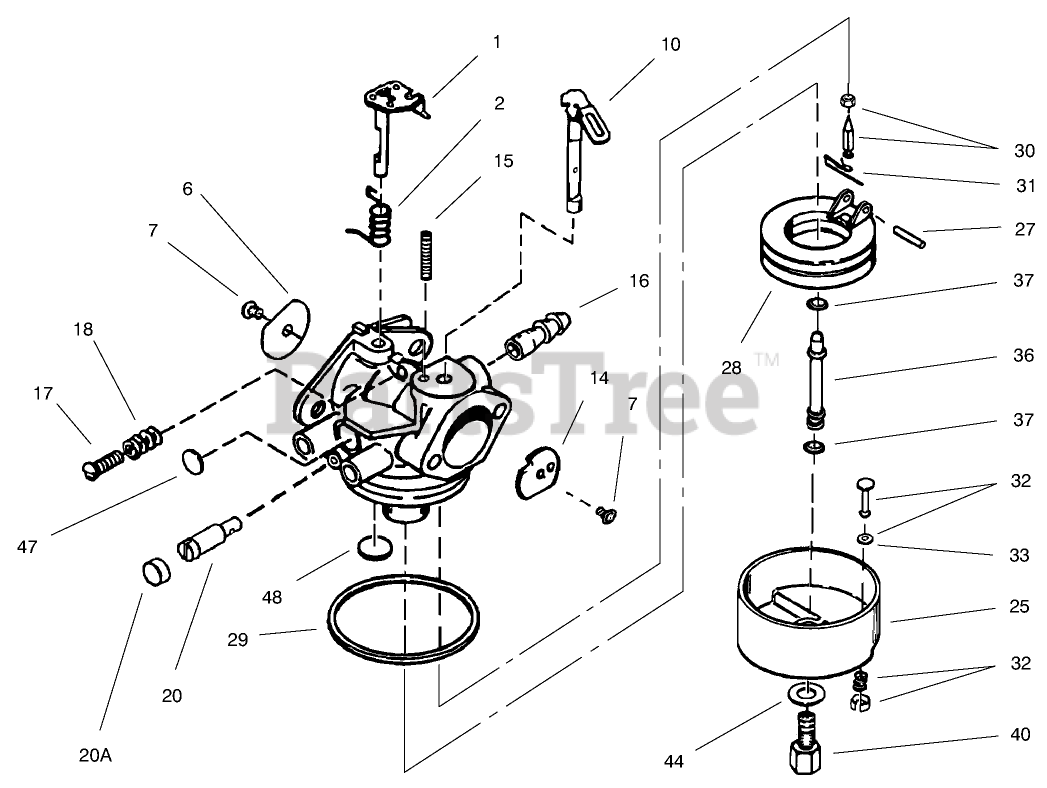 1
10
2
15
6
7
16
18
17
14
7
47
48
29
20
20A
30
31
27
37
28
36
37
32
33
25
32
44
40
PartsTree™