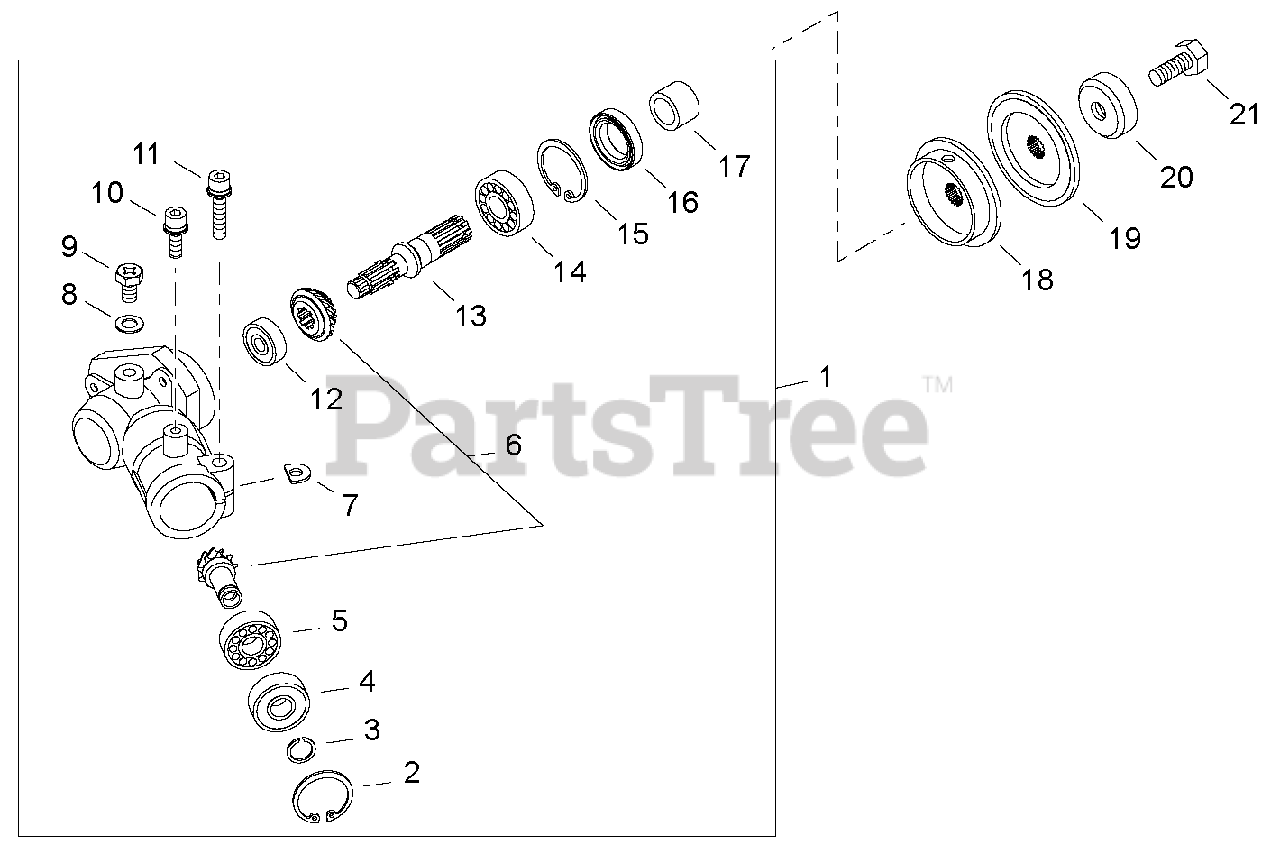 11
10
9
8
17
16
15
14
13
12
21
20
19
18
1
PartsTree™
6
7
5
4
3
2