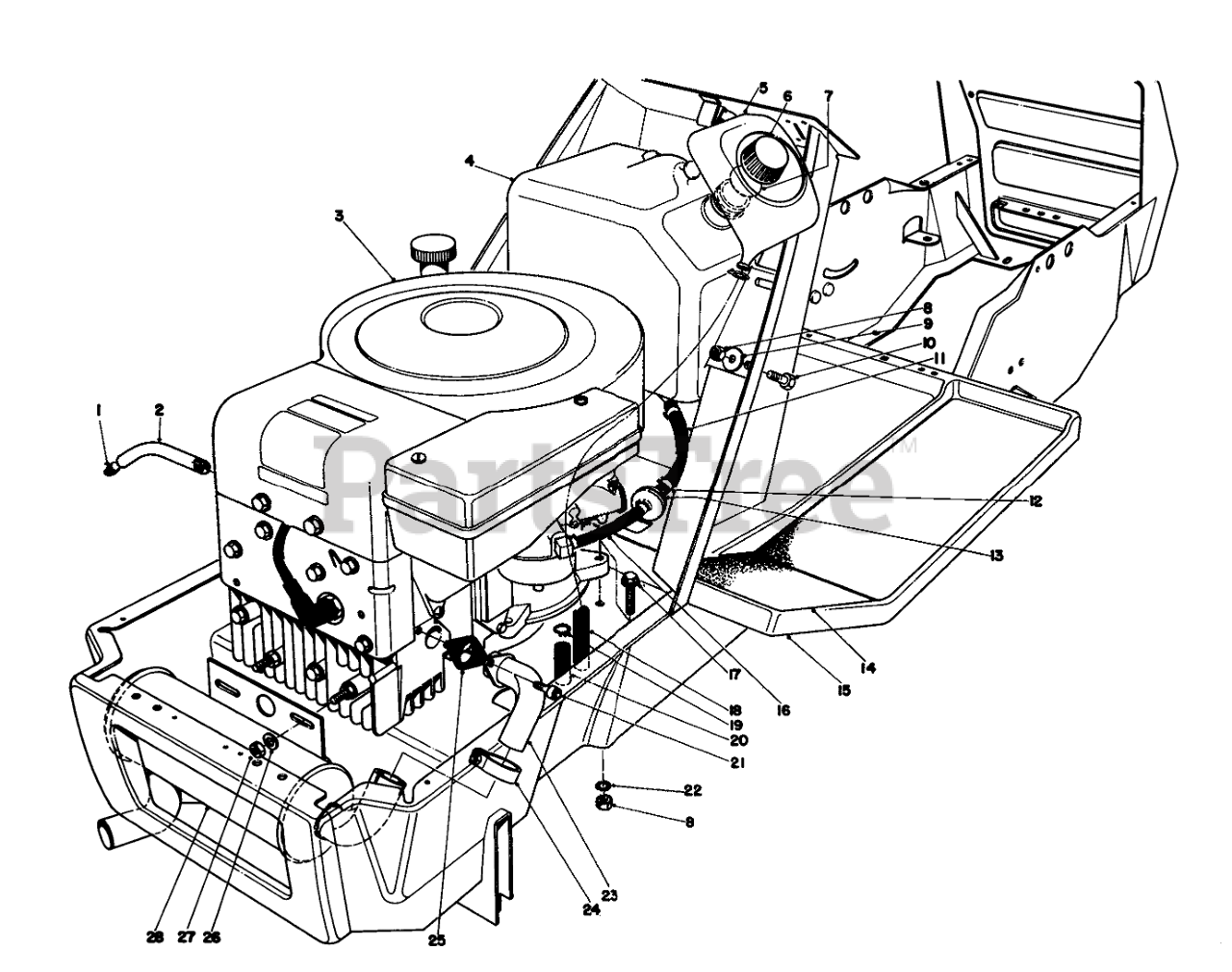 5
6
7
4
3
8
9
10
11
1
2
PartsTree™
12
13
14
15
16
17
18
19
20
21
22
8
23
24
25
26
27
28