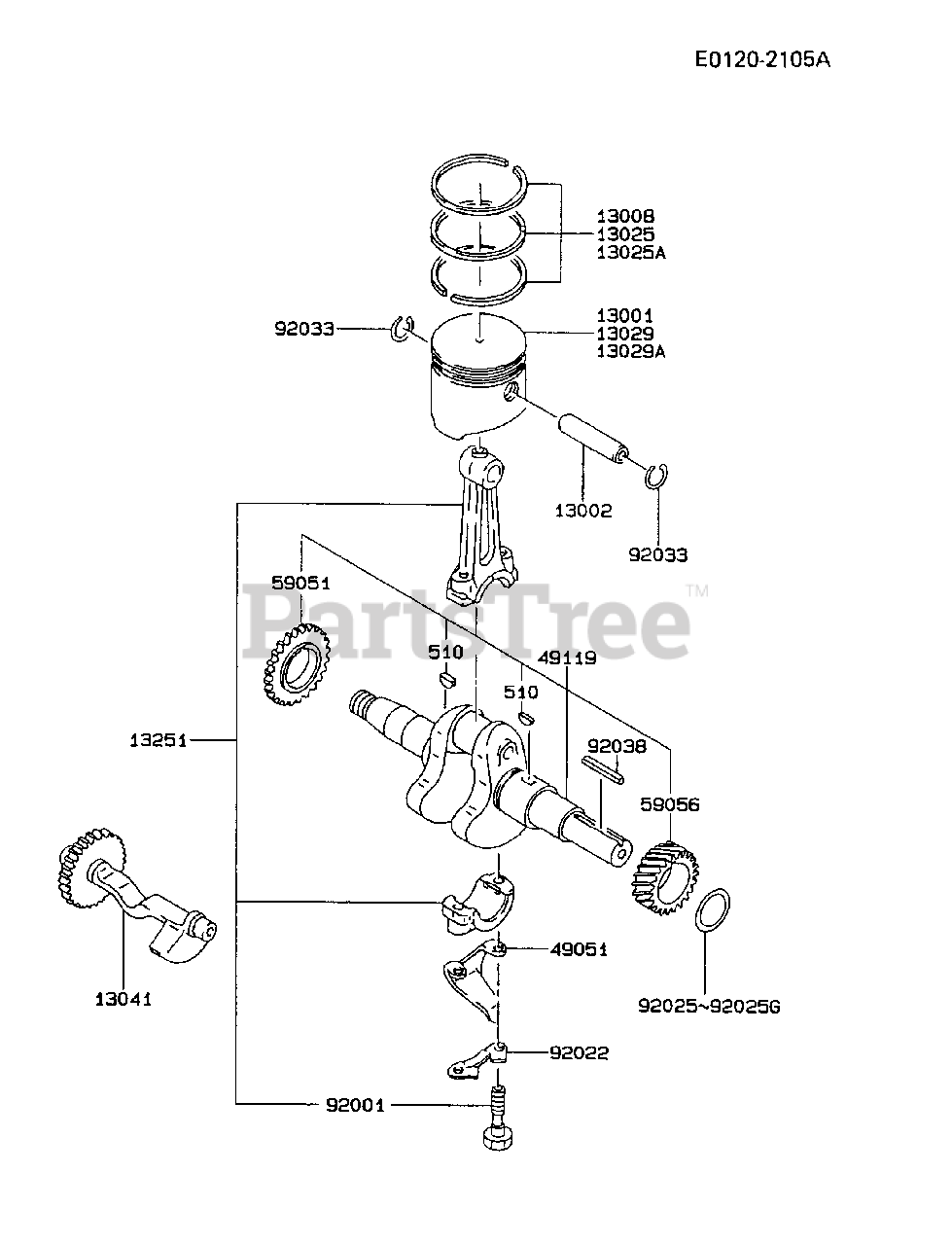 E0120-2105A

13008
13025
13025A

92033

13001
13029
13029A

13002

92033

59051

PartsTree™

510

49119

510

13251

92038

59056

13041

49051

92025~92025G

92022

92001