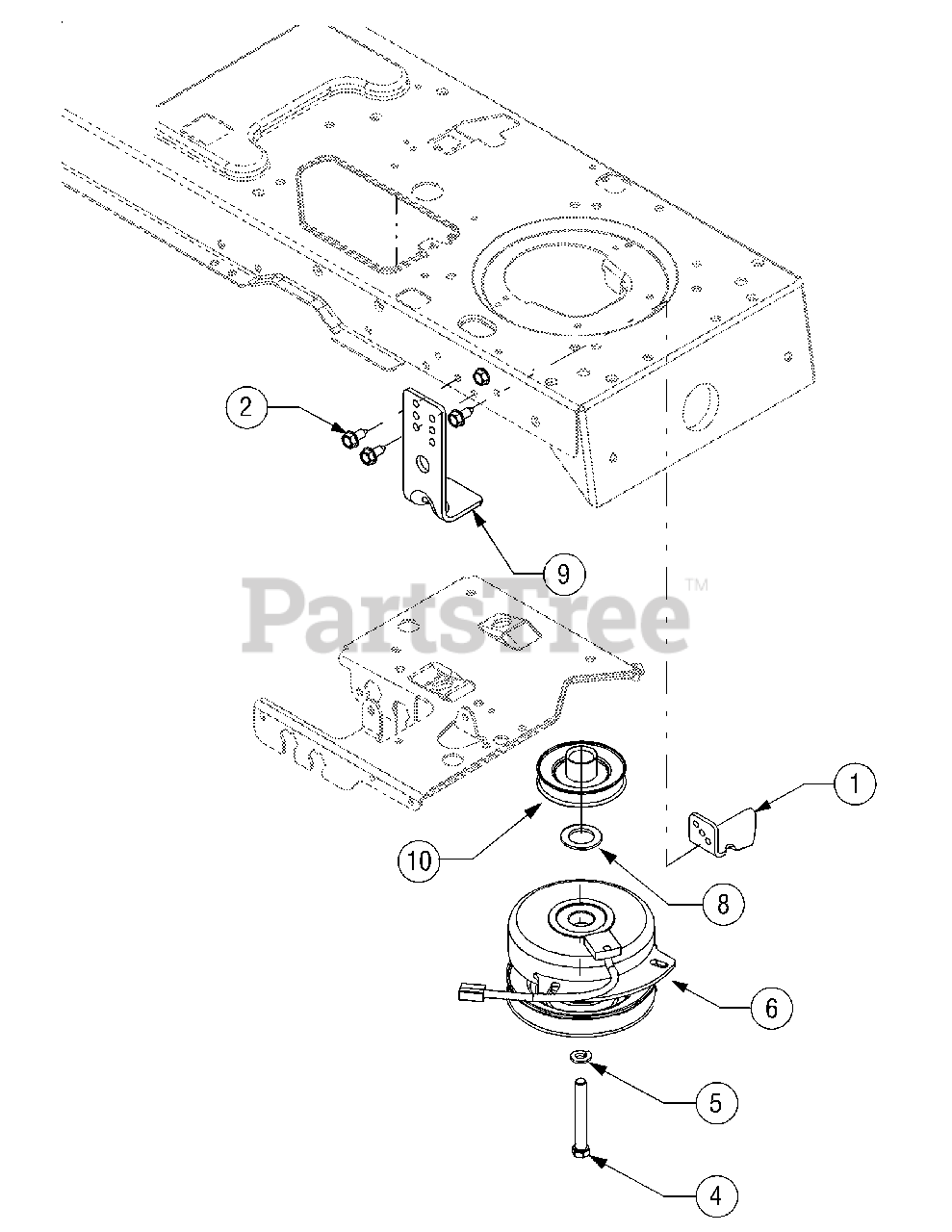 2

9

PartsTree™

1

10

8

6

5

4