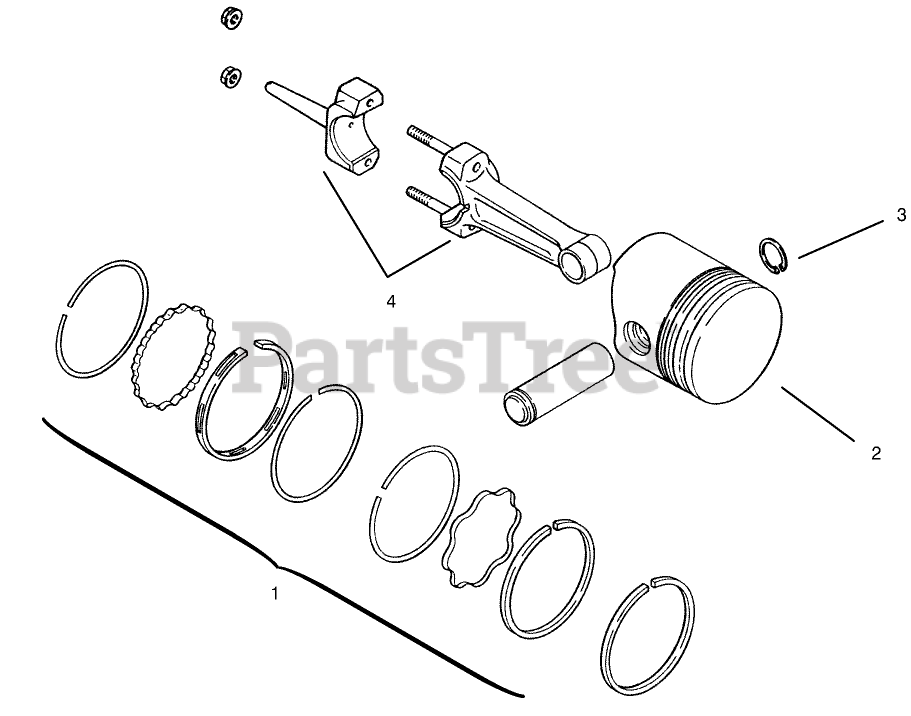 3
4
PartsTree
2
1