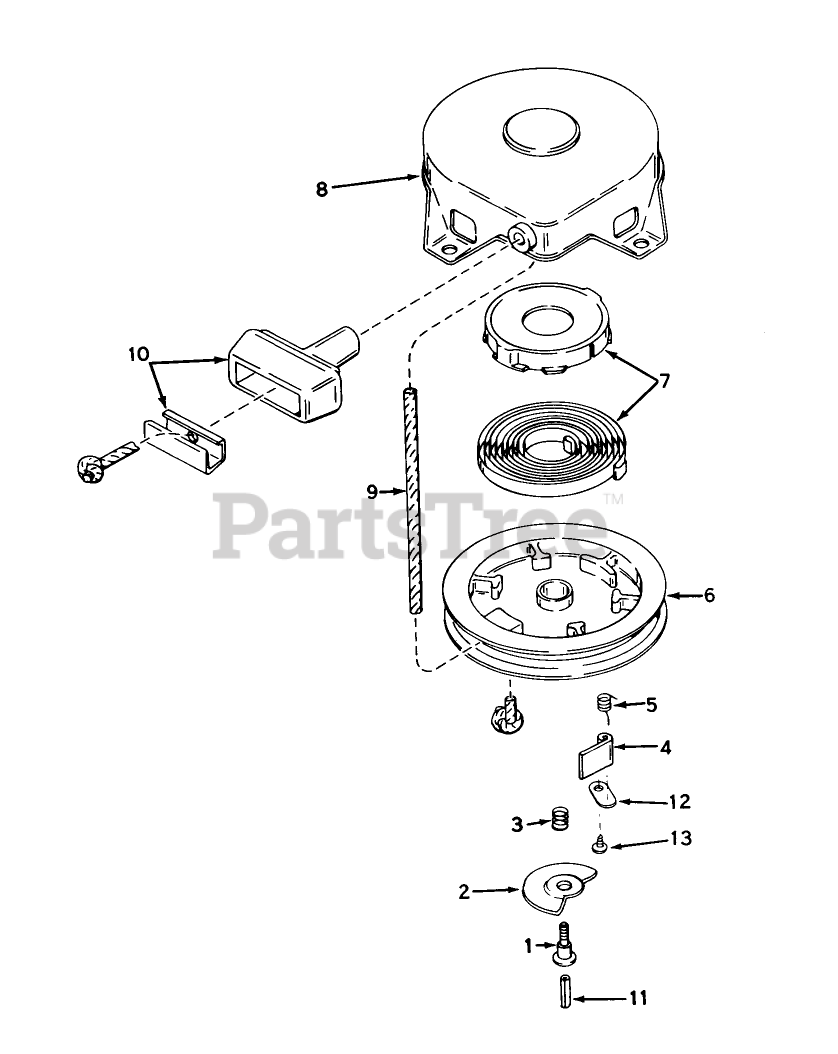 8
10
7
9
PartsTree™
6
5
4
12
3
13
2
1
11