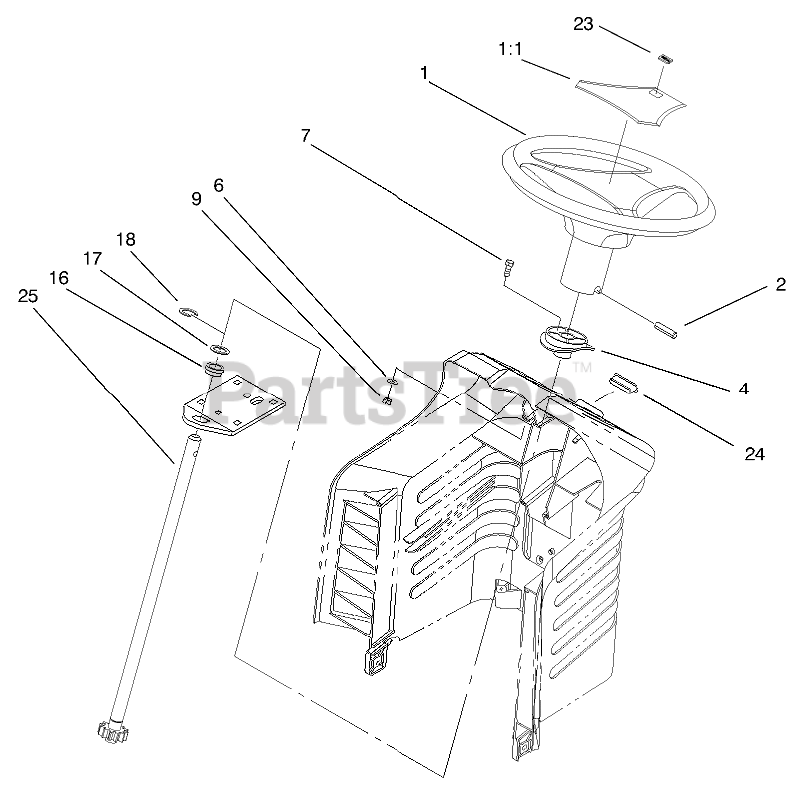 23
1:1
1
7
6
9
18
17
16
25
2
4
24
PartsTree™