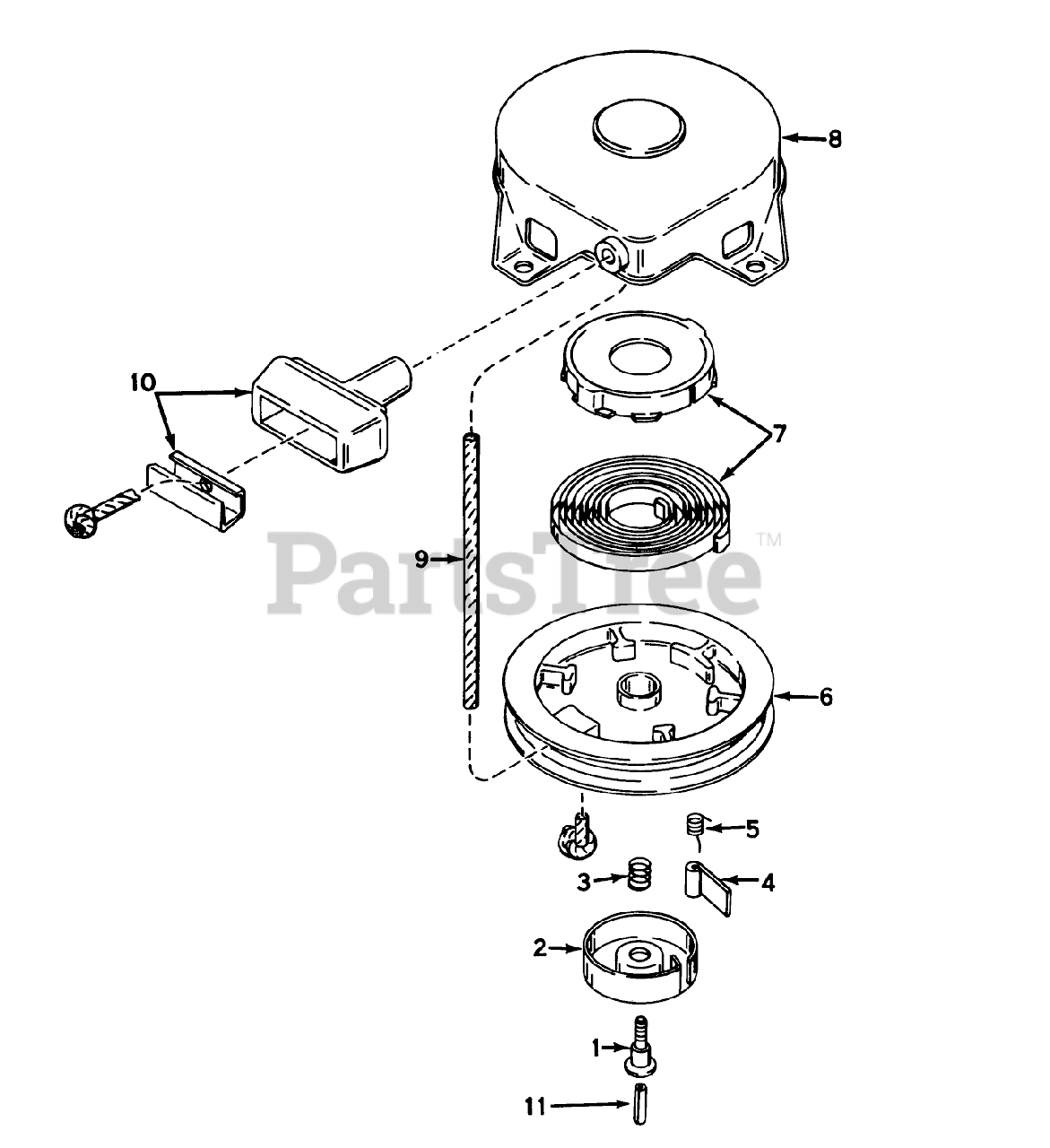 8
10
7
PartsTree™
9
6
5
3
4
2
1
11