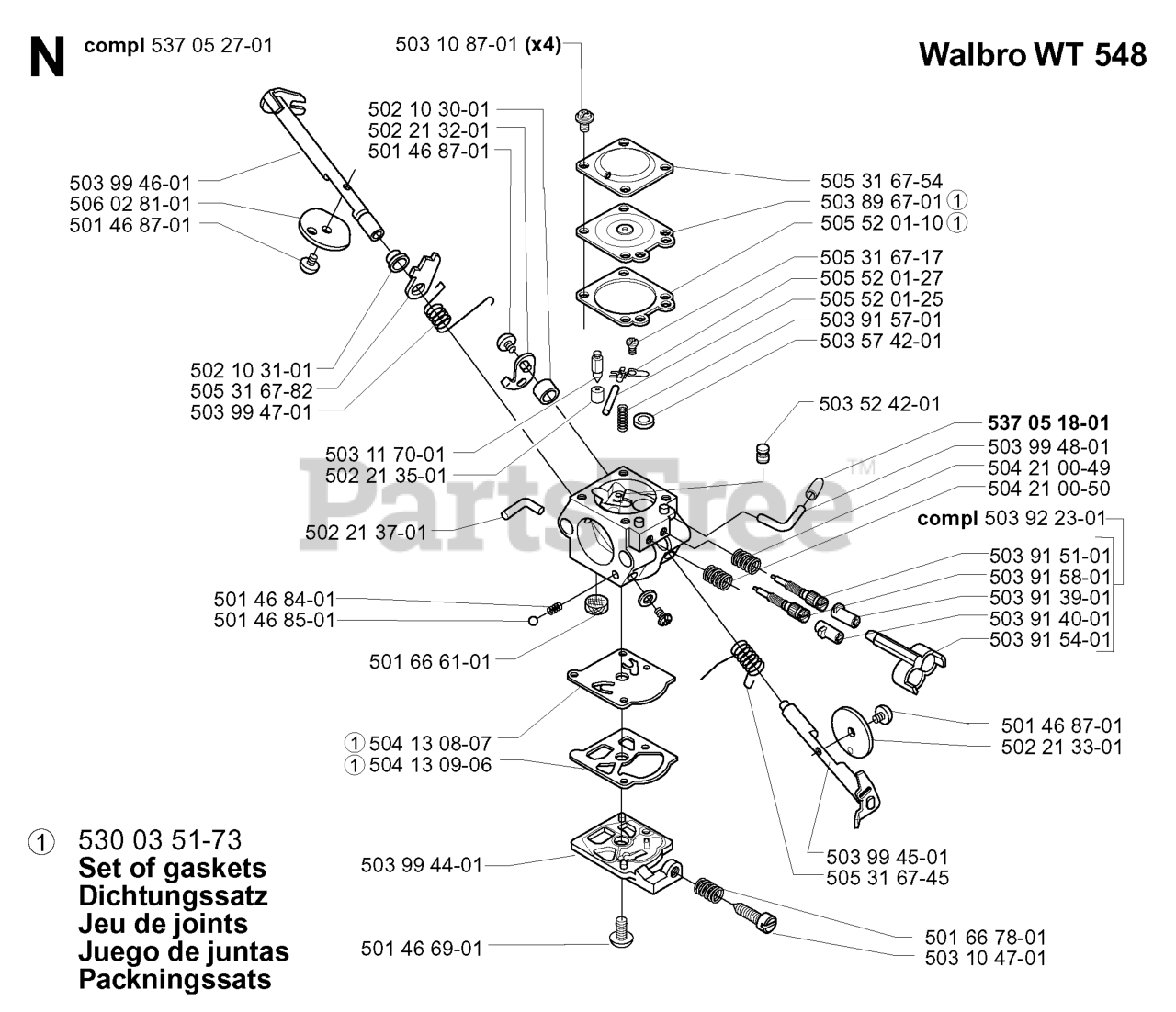 N compl 537 05 27-01

503 10 87-01 (x4)

Walbro WT 548

502 10 30-01
502 21 32-01
501 46 87-01

503 99 46-01
506 02 81-01
501 46 87-01

505 31 67-54
503 89 67-01 ①
505 52 01-10 ①
505 31 67-17
505 52 01-27
505 52 01-25
503 91 57-01
503 57 42-01

502 10 31-01
505 31 67-82
503 99 47-01

503 52 42-01

537 05 18-01
503 99 48-01
504 21 00-49
504 21 00-50

503 11 70-01
502 21 35-01

PartsTree™

502 21 37-01

compl 503 92 23-01
503 91 51-01
503 91 58-01
503 91 39-01
503 91 40-01
503 91 54-01

501 46 84-01
501 46 85-01

501 66 61-01

501 46 87-01
502 21 33-01

① 504 13 08-07
① 504 13 09-06

① 530 03 51-73
Set of gaskets
Dichtungssatz
Jeu de joints
Juego de juntas
Packningssats

503 99 44-01

503 99 45-01
505 31 67-45

501 46 69-01

501 66 78-01
503 10 47-01